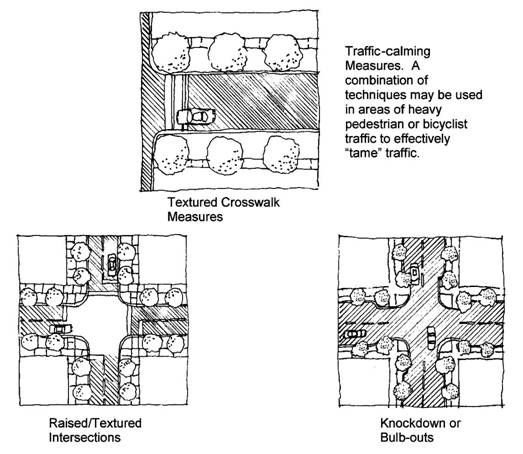 Traffic-calming Measures. A combination of techniques may be used in areas of heavy pedestrian or bicyclist traffic to effectively "tame" traffic.

Textured Crosswalk Measures

Raised/Textured Intersections

Knockdown or Bulb-outs