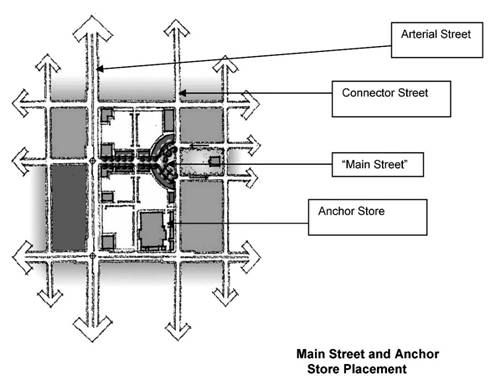 Arterial Street

Connector Street

“Main Street”

Anchor Store

Main Street and Anchor Store Placement