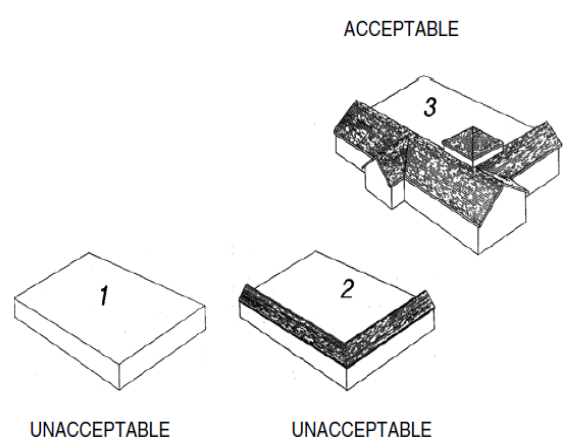 ACCEPTABLE

3

1

2

UNACCEPTABLE

UNACCEPTABLE