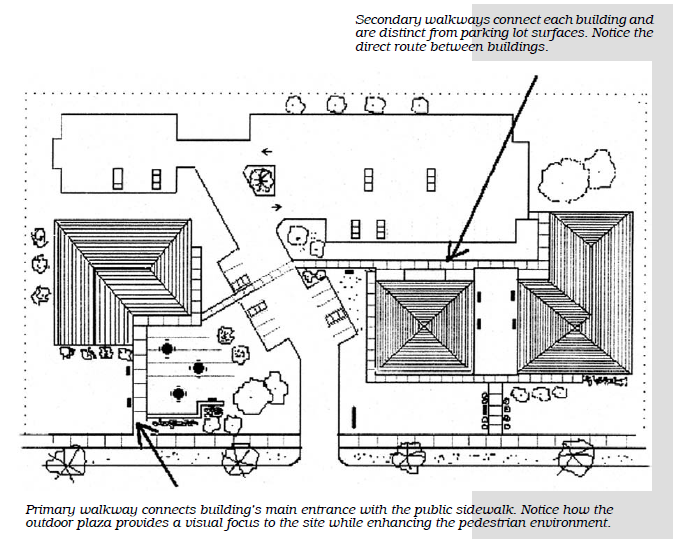 Secondary walkways connect each building and are distinct from parking lot surfaces. Notice the direct route between buildings.

Primary walkway connects building's main entrance with the public sidewalk. Notice how the outdoor plaza provides a visual focus to the site while enhancing the pedestrian environment.