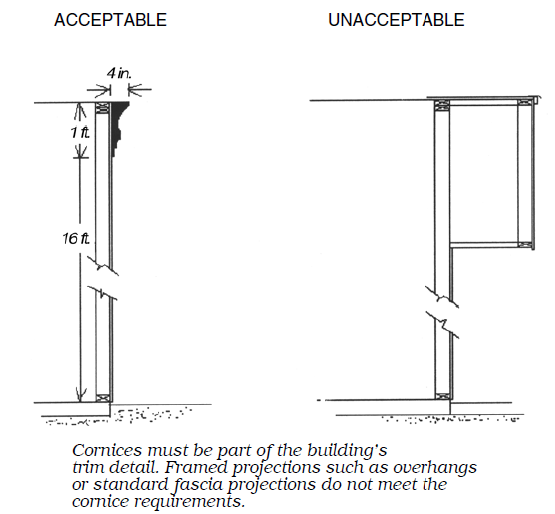 ACCEPTABLE

UNACCEPTABLE

4 in.

1 ft.

16 ft.

Cornices must be part of the building's trim detail. Framed projections such as overhangs or standard fascia projections do not meet the cornice requirements.