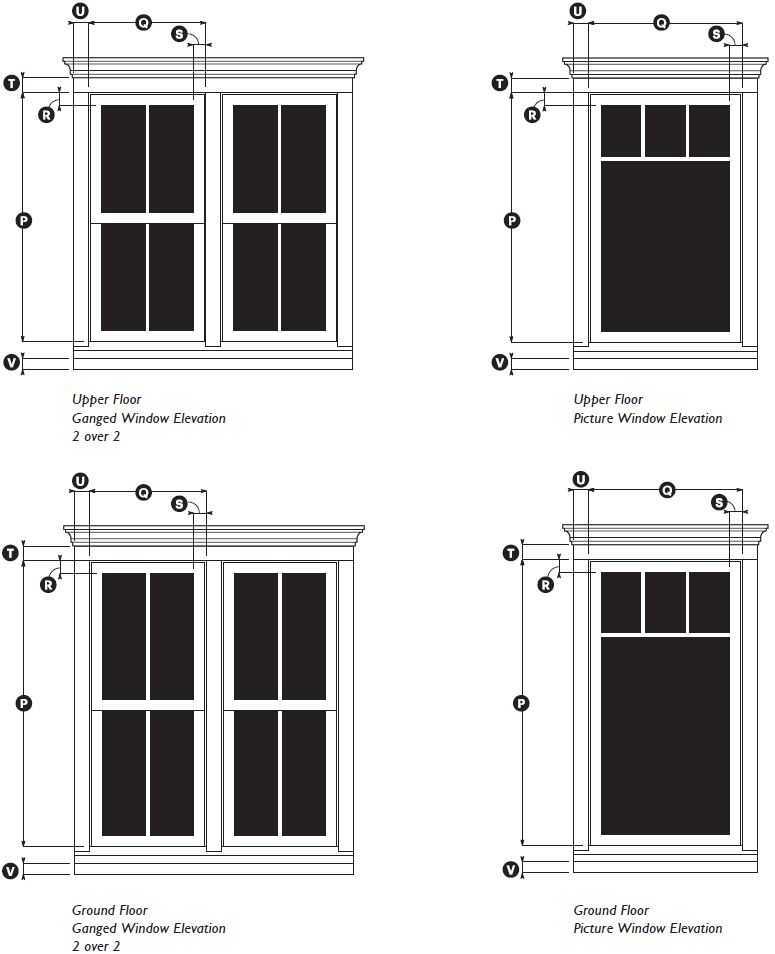 U
Q
S
T
R
P
V

Upper Floor
Ganged Window Elevation
2 over 2

U
Q
S
T
R
P
V

Upper Floor
Picture Window Elevation

U
Q
S
T
R
P
V

Ground Floor
Ganged Window Elevation
2 over 2

U
Q
S
T
R
P
V

Ground Floor
Picture Window Elevation