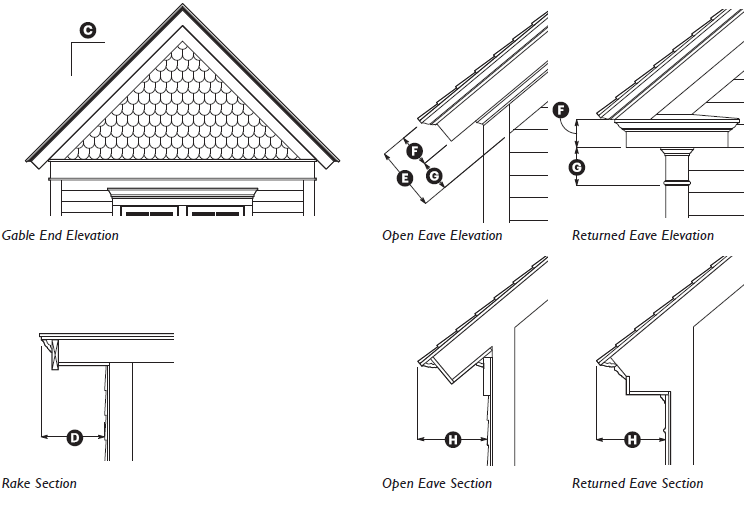 C

Gable End Elevation

F
E
G

Open Eave Elevation

F
G

Returned Eave Elevation

D

Rake Section

H

Open Eave Section

H

Returned Eave Section