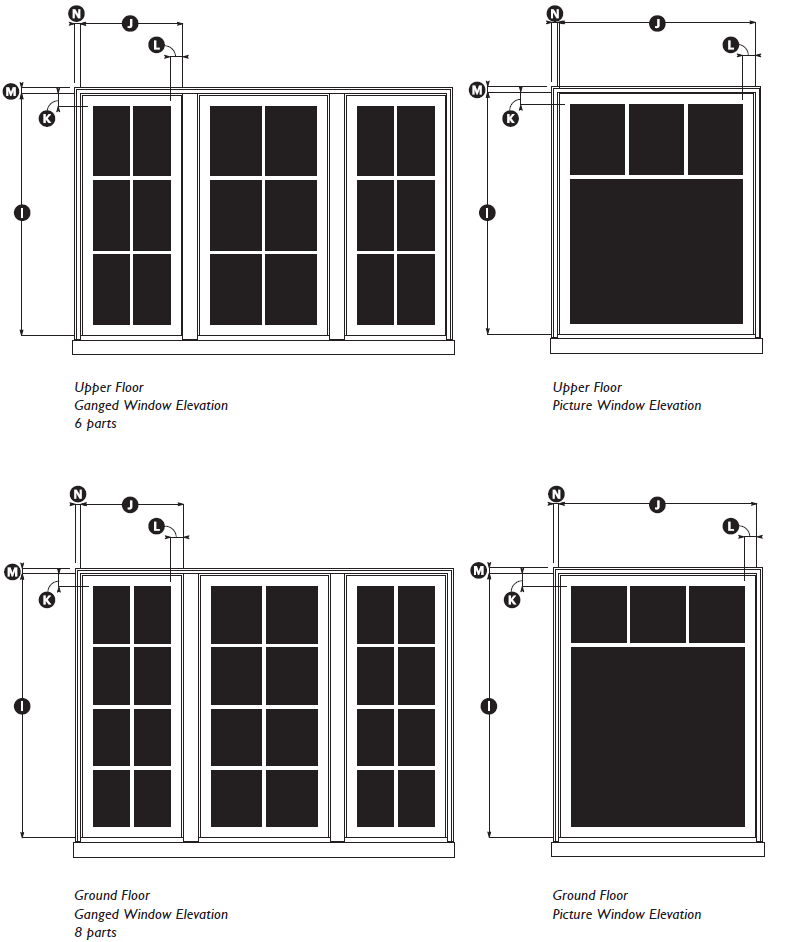 N
J
L
M
K
I

Upper Floor
Ganged Window Elevation
6 parts

N
J
L
M
K
I

Upper Floor
Picture Window Elevation

N
J
L
M
K
I

Ground Floor
Ganged Window Elevation
8 parts

N
J
L
M
K
I

Ground Floor
Picture Window Elevation