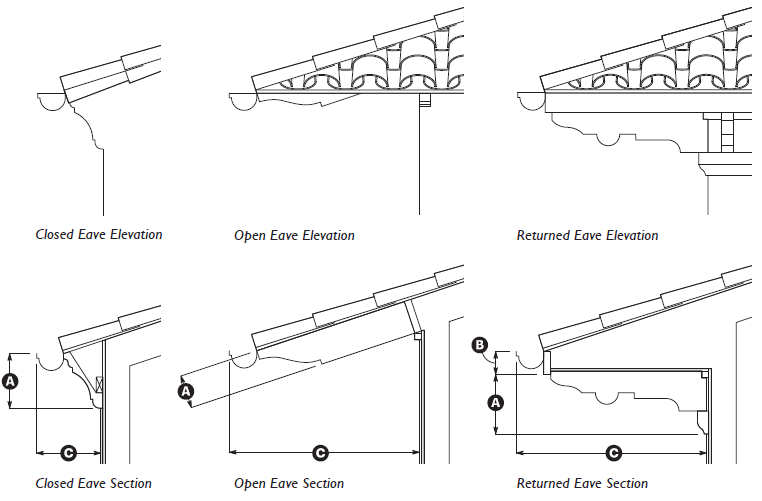 Closed Eave Elevation

Open Eave Elevation

Returned Eave Elevation

A

C

Closed Eave Section

A

C

Open Eave Section

B

A

C

Returned Eave Section