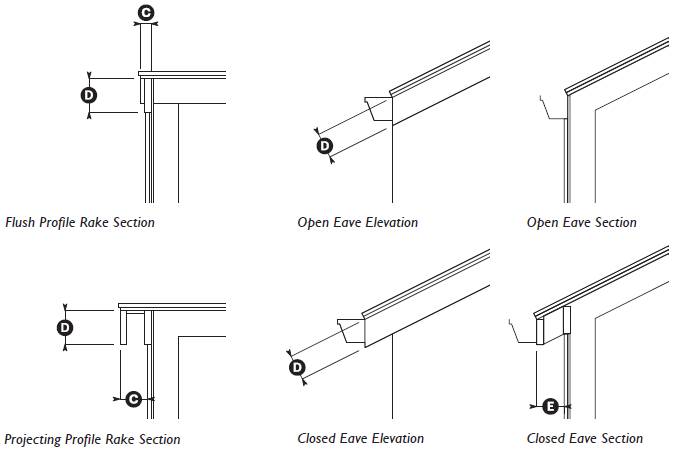 C

D

Flush Profile Rake Section

D

Open Eave Elevation

Open Eave Section

D

C

Projecting Profile Rake Section

D

Closed Eave Elevation

E

Closed Eave Section