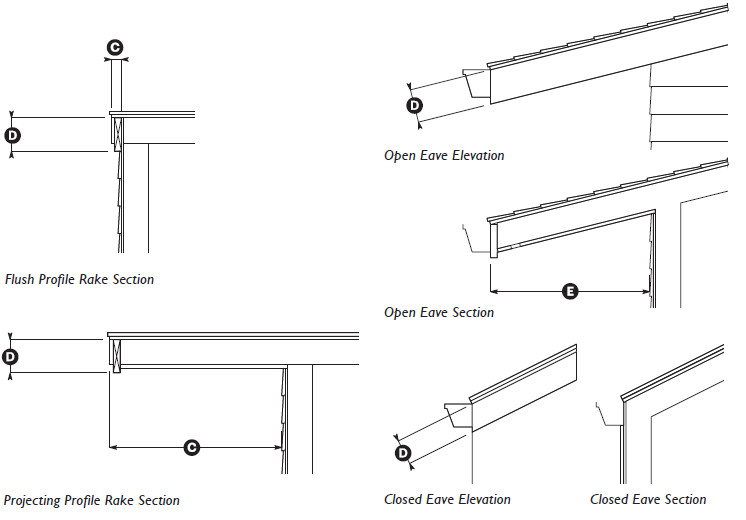 C

D

Flush Profile Rake Section

D

C

Projecting Profile Rake Section

D

Open Eave Elevation

E

Open Eave Section

D

Closed Eave Elevation

Closed Eave Section