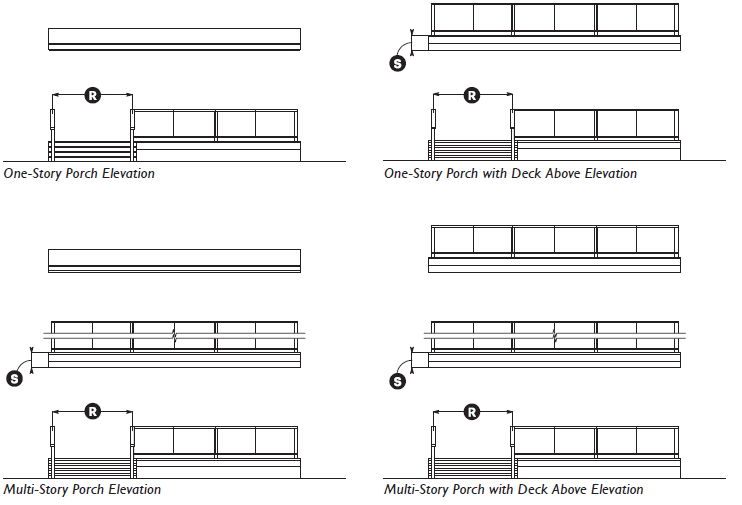 R

One-Story Porch Elevation

S

R

One-Story Porch with Deck Above Elevation

S

R

Multi-Story Porch Elevation

S

R

Multi-Story Porch with Deck Above Elevation