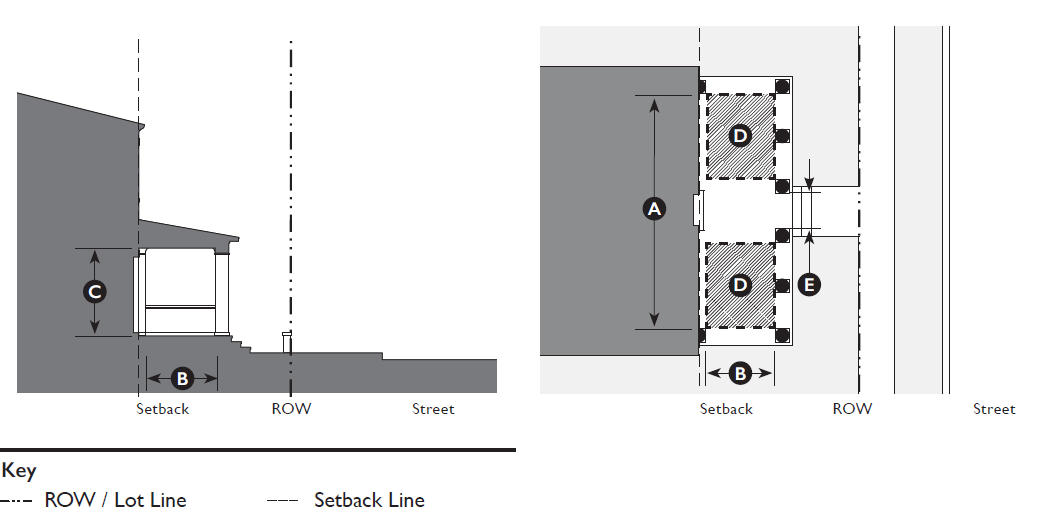 C

B

Setback

ROW

Street

A

D

D

E

B

Setback

ROW

Street

Key

ROW / Lot Line

Setback Line