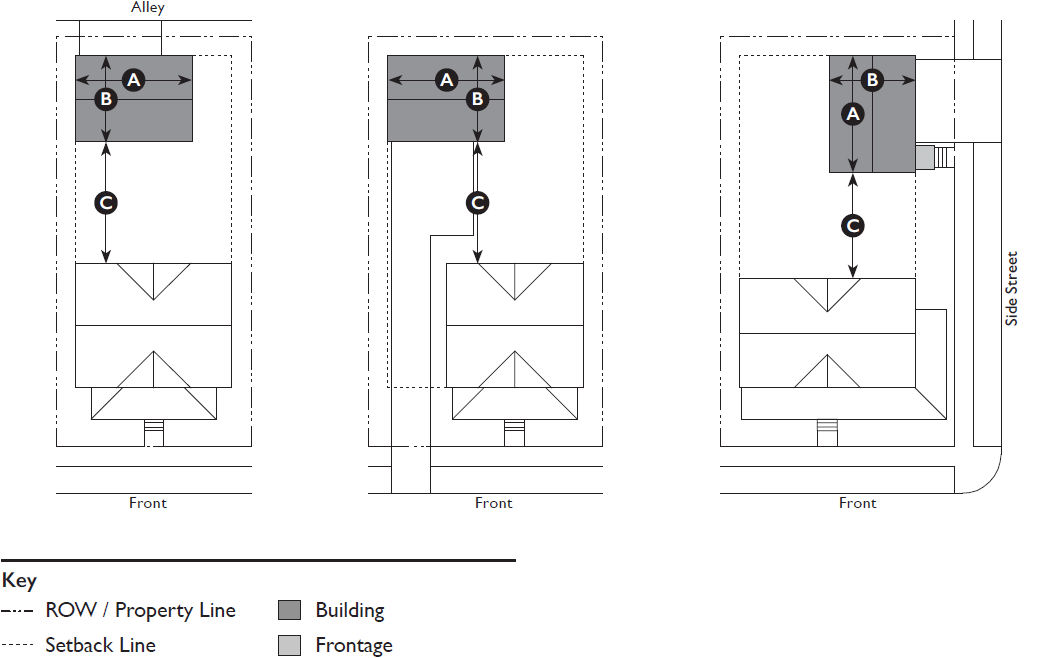 Alley

A
B
C

Front

A
B
C

Front

B
A
C

Side Street

Front

Key
ROW / Property Line
Setback Line
Building
Frontage