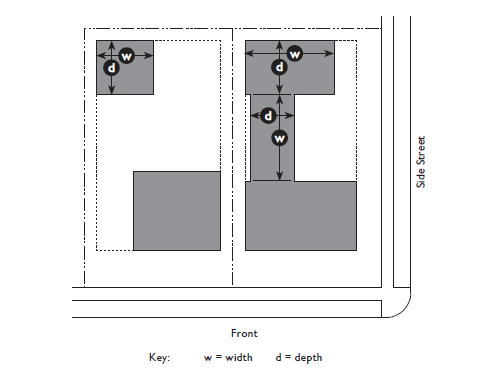 w
d
w
d
d
w
Side Street
Front
Key: w = width d = depth