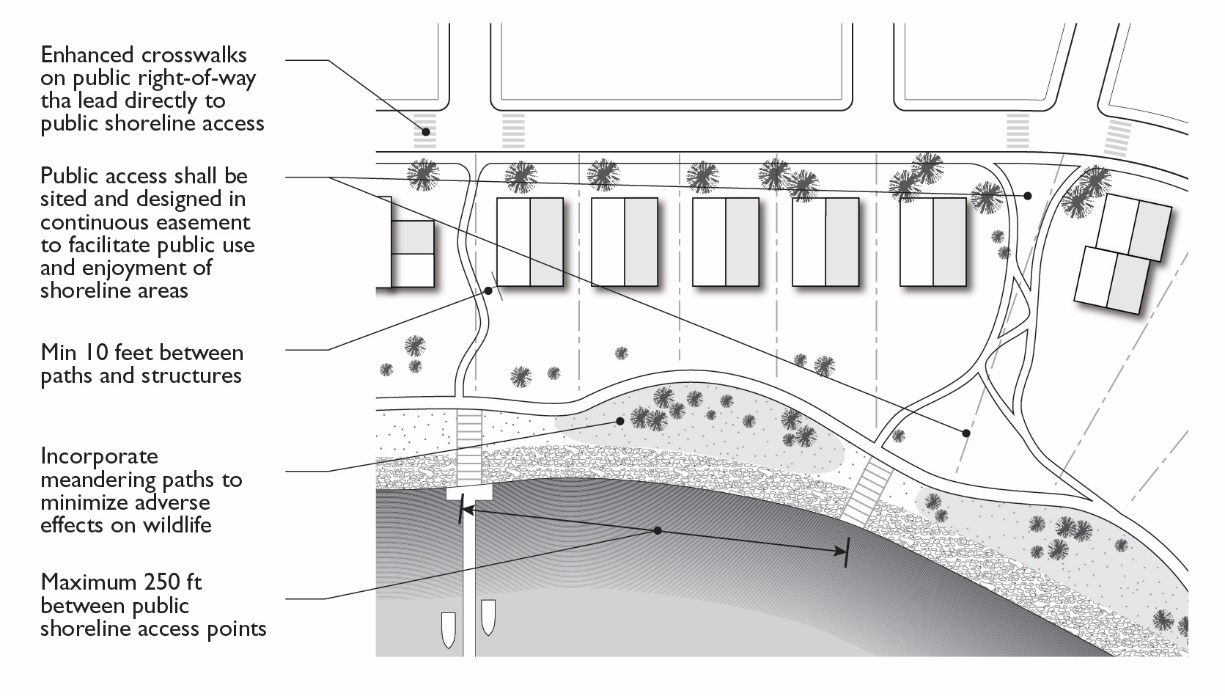 Enhanced crosswalks on public right-of-way tha lead directly to public shoreline access

Public access shall be sited and designed in continuous easement to facilitate public use and enjoyment of shoreline areas

Min 10 feet between paths and structures

Incorporate meandering paths to minimize adverse effects on wildlife

Maximum 250 ft between public shoreline access points