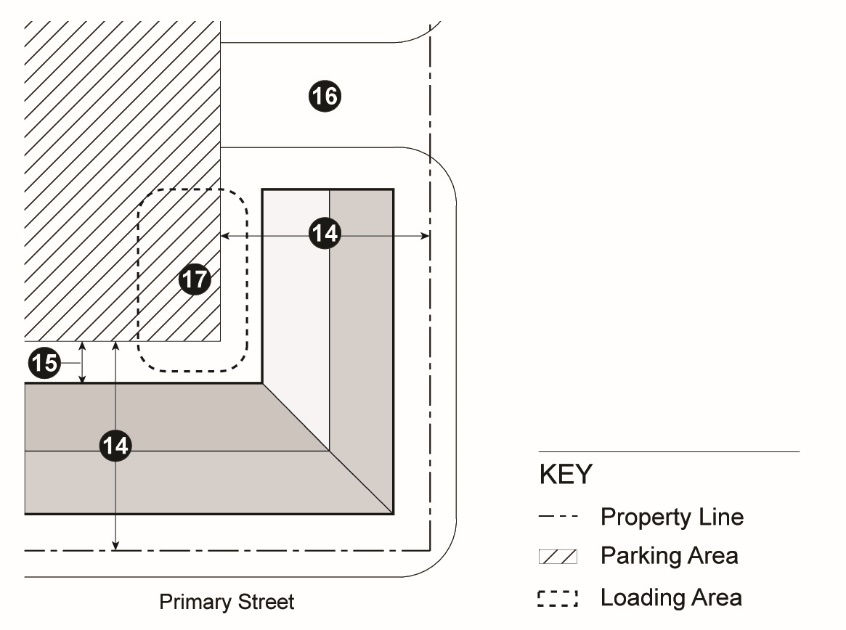 16

14

17

15

14

Primary Street

KEY

Property Line

Parking Area

Loading Area