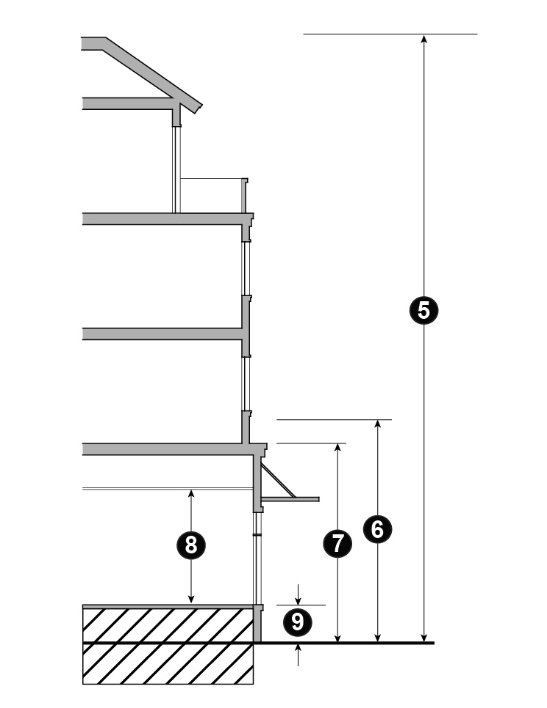 5
6
7
8
9