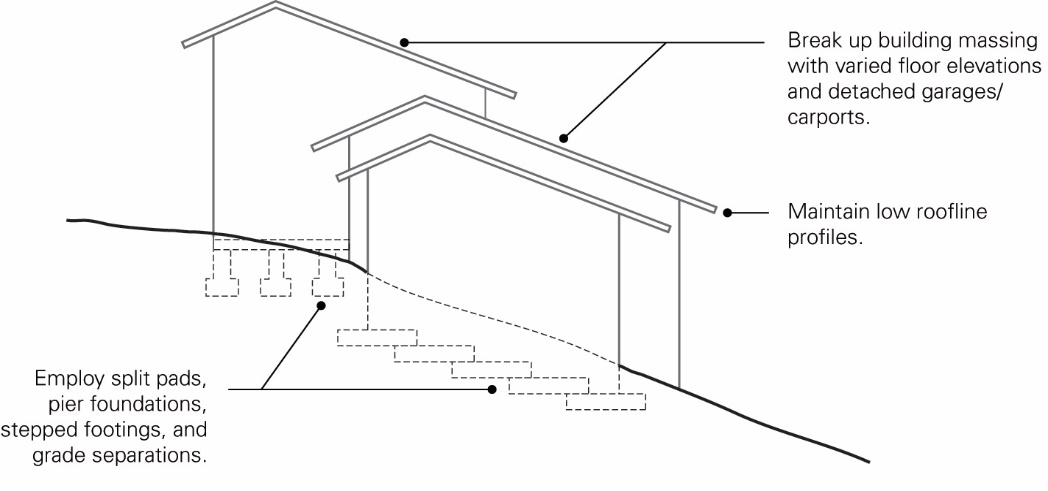 Break up building massing with varied floor elevations and detached garages/ carports.

Maintain low roofline profiles.

Employ split pads, pier foundations, stepped footings, and grade separations.