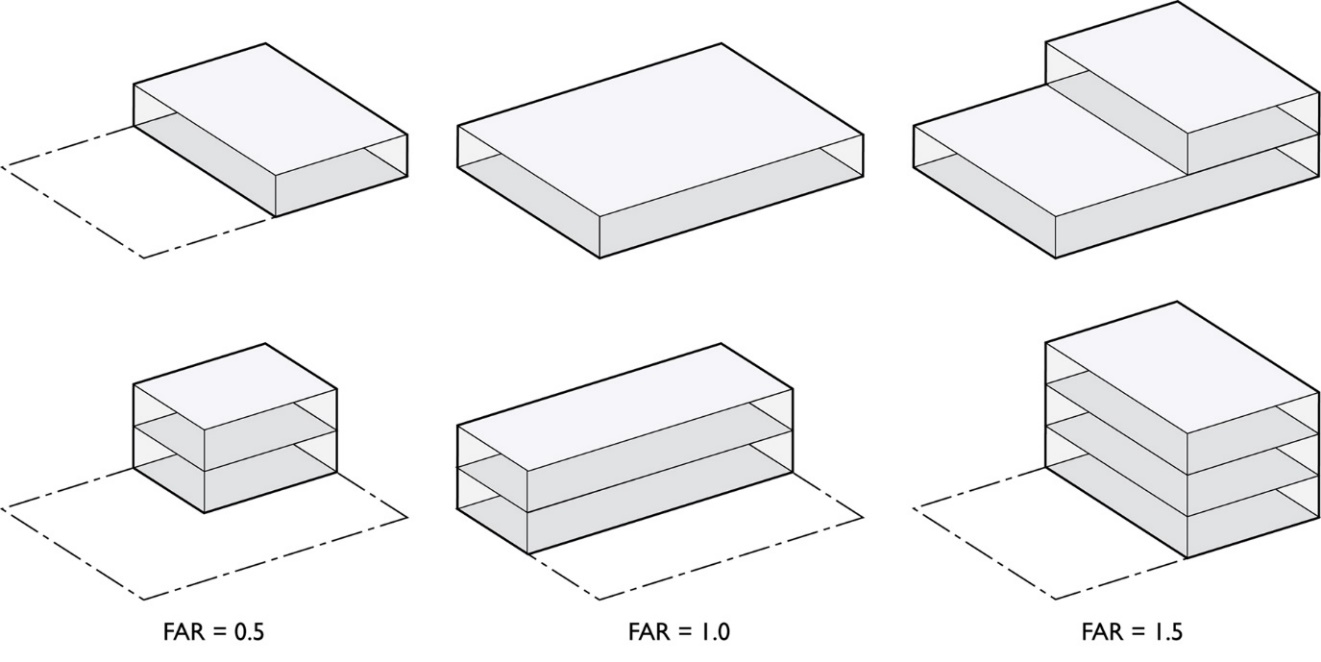 FAR = 0.5

FAR = 1.0

FAR = 1.5