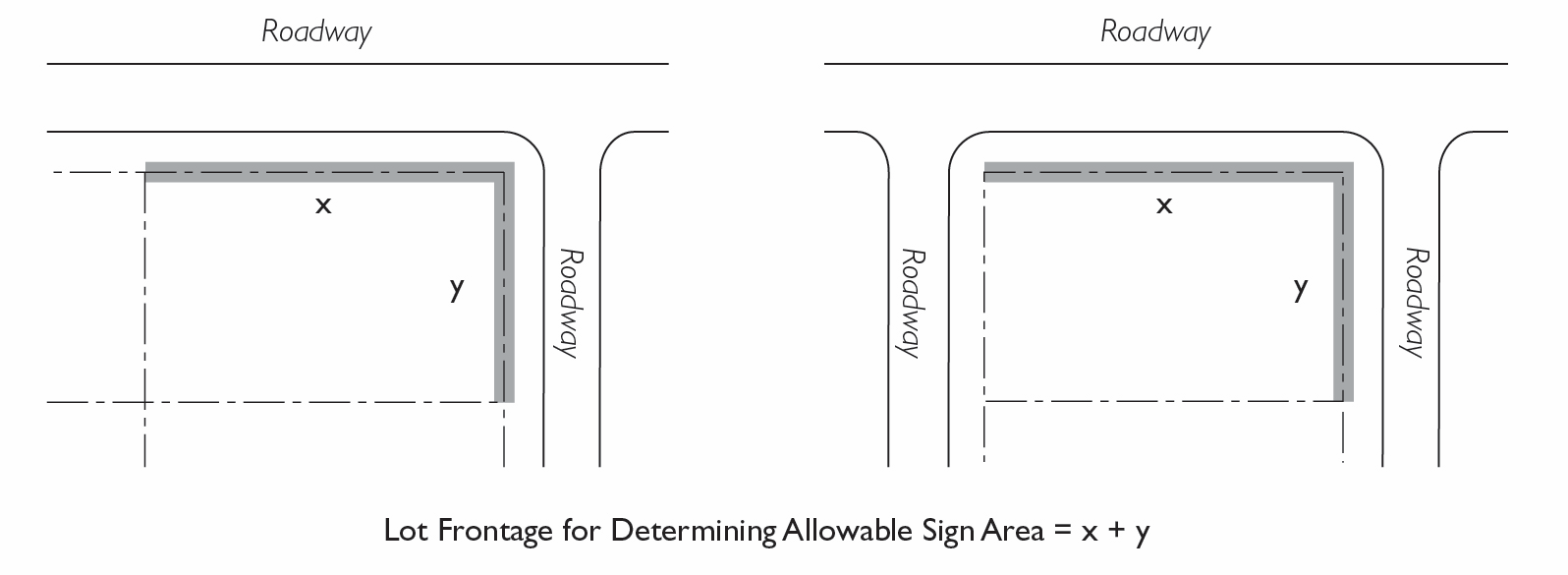 Roadway

x

y

Roadway

Roadway

Roadway

x

y

Roadway

Lot Frontage for Determining Allowable Sign Area = x + y