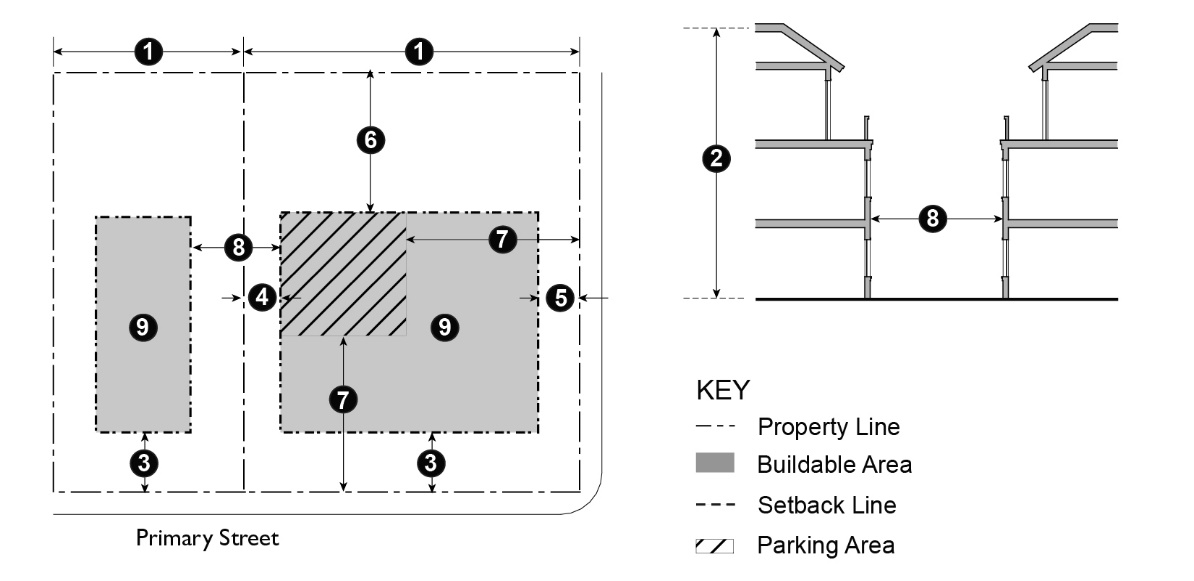 1
1
6
8
7
4
5
9
9
7
3
3
Primary Street

2
8

KEY
Property Line
Buildable Area
Setback Line
Parking Area