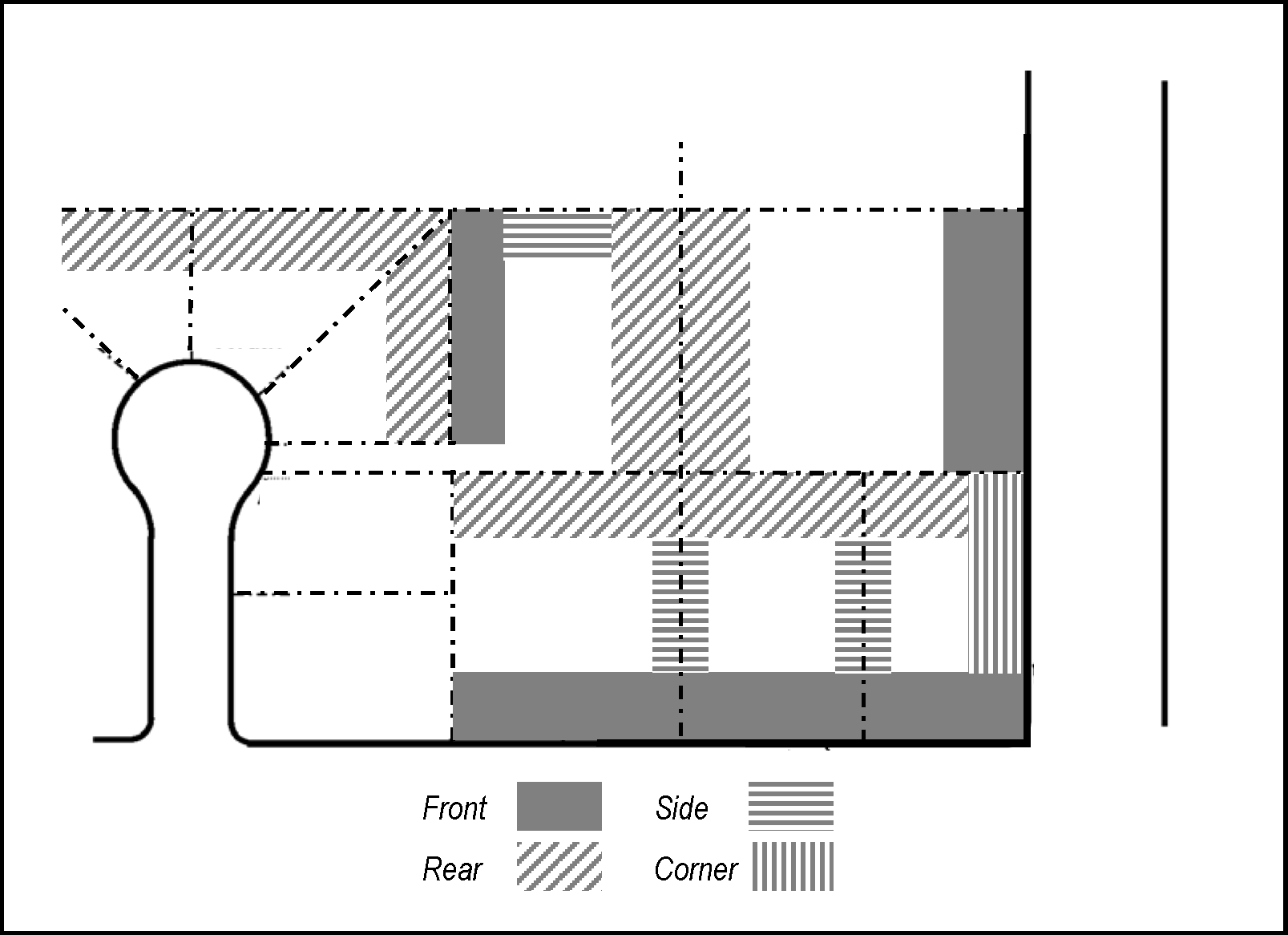 Front
Side
Rear
Corner