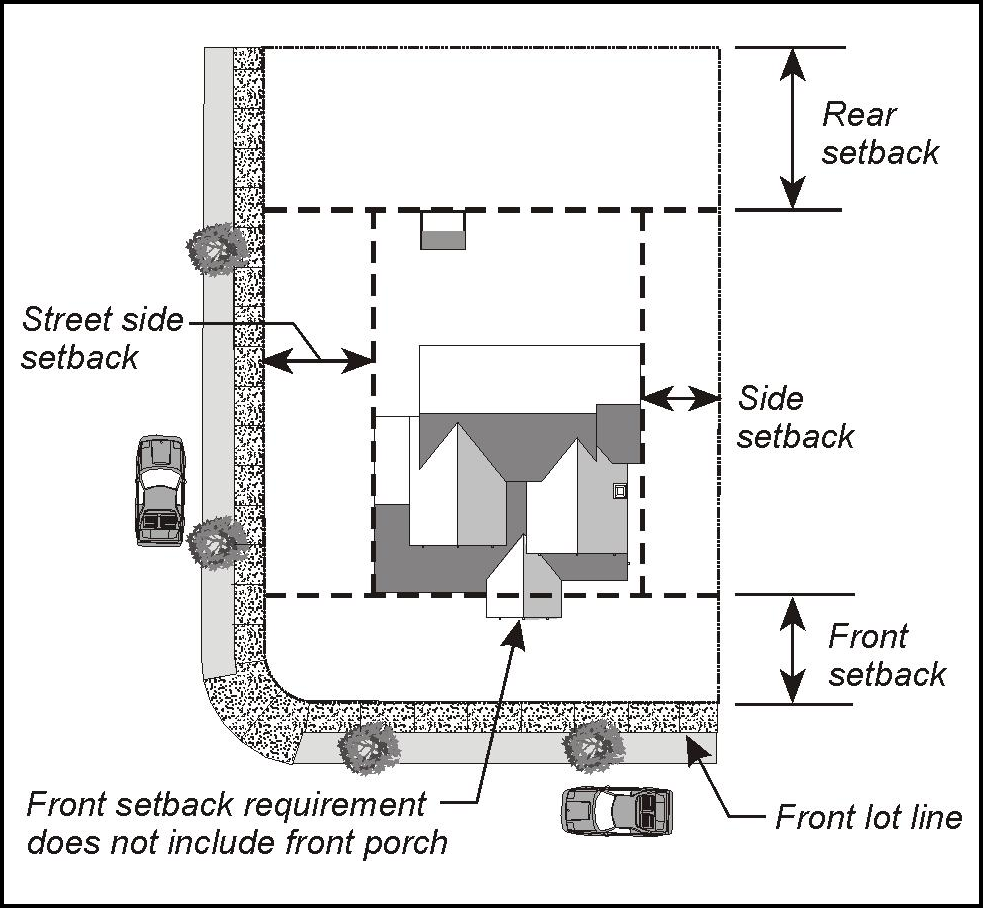 Rear setback

Street side setback

Side setback

Front setback

Front setback requirement does not include front porch

Front lot line