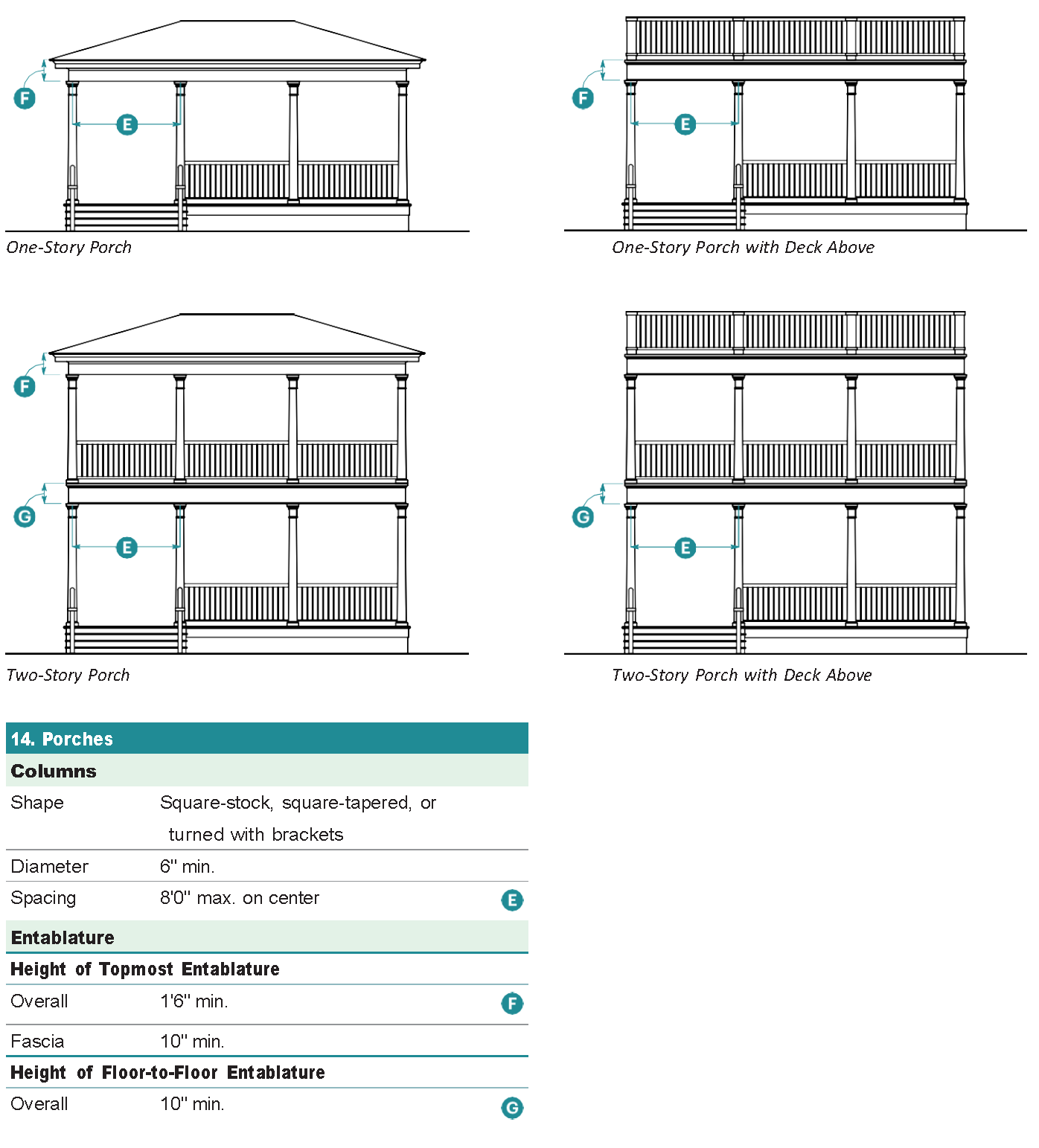 F

E

One-Story Porch

F

E

One-Story Porch with Deck Above

F

G

E

Two-Story Porch

G

E

Two-Story Porch with Deck Above

| 14. Porches | | |
|---|---|---|
| **Columns** | | |
| Shape | Square-stock, square-tapered, or turned with brackets | |
| Diameter | 6" min. | |
| Spacing | 8'0" max. on center | E |
| **Entablature** | | |
| **Height of Topmost Entablature** | | |
| Overall | 1'6" min. | F |
| Fascia | 10" min. | |
| **Height of Floor-to-Floor Entablature** | | |
| Overall | 10" min. | G |