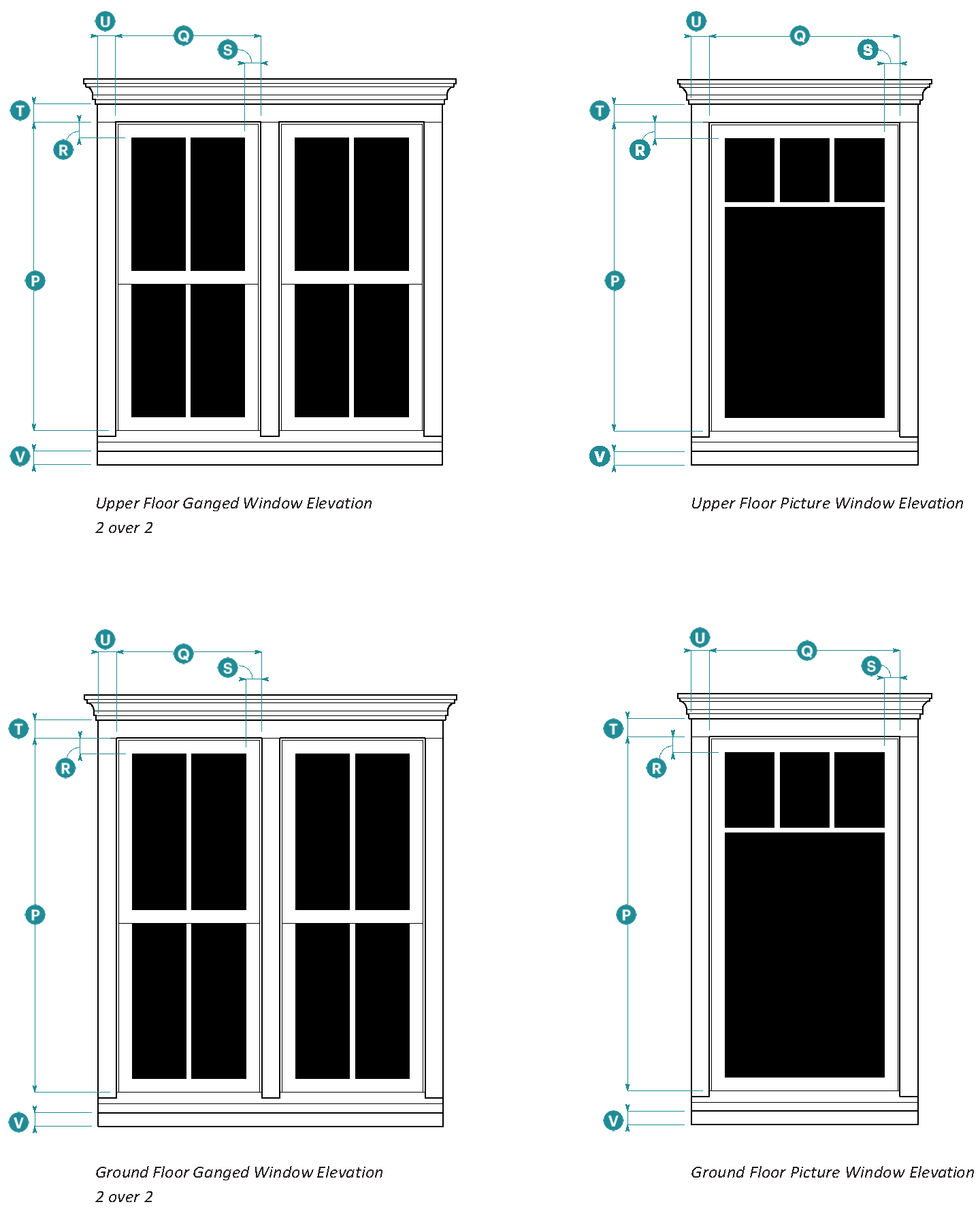 U Q S T R P V

Upper Floor Ganged Window Elevation
2 over 2

U Q S T R P V

Upper Floor Picture Window Elevation

U Q S T R P V

Ground Floor Ganged Window Elevation
2 over 2

U Q S T R P V

Ground Floor Picture Window Elevation