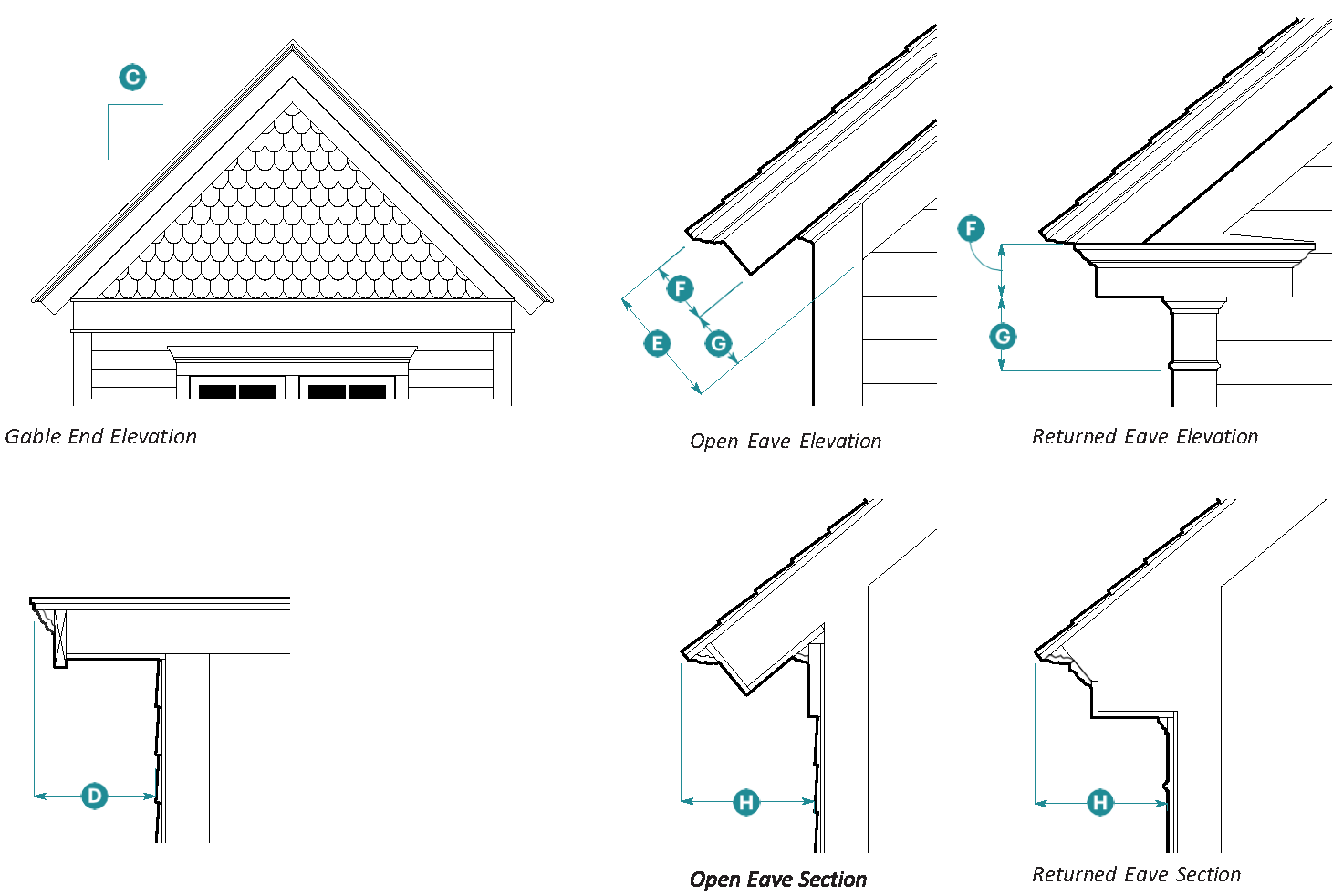 C

Gable End Elevation

F
E
G

Open Eave Elevation

F
G

Returned Eave Elevation

D

H

Open Eave Section

H

Returned Eave Section