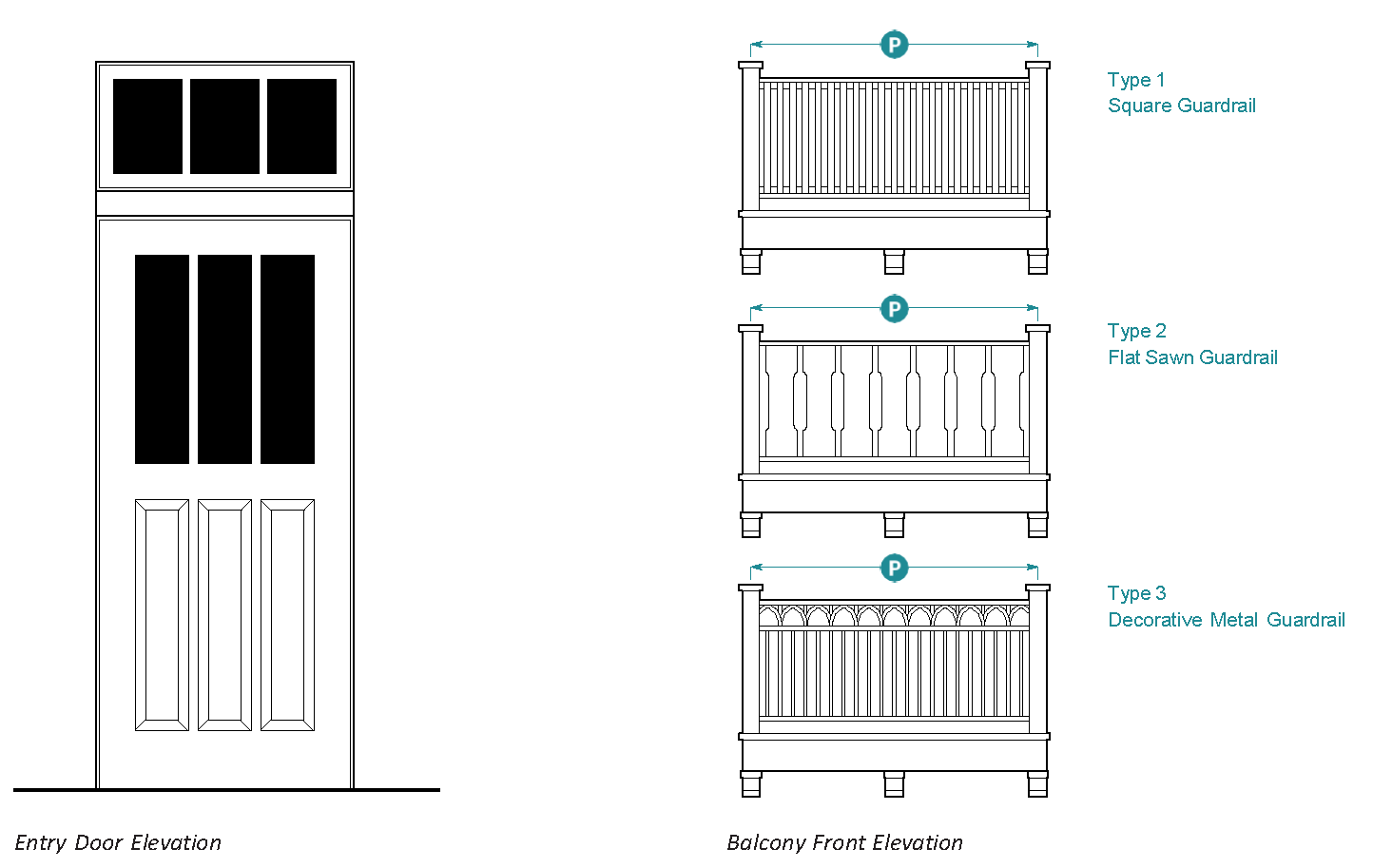 P

Type 1
Square Guardrail

P

Type 2
Flat Sawn Guardrail

P

Type 3
Decorative Metal Guardrail

Entry Door Elevation

Balcony Front Elevation