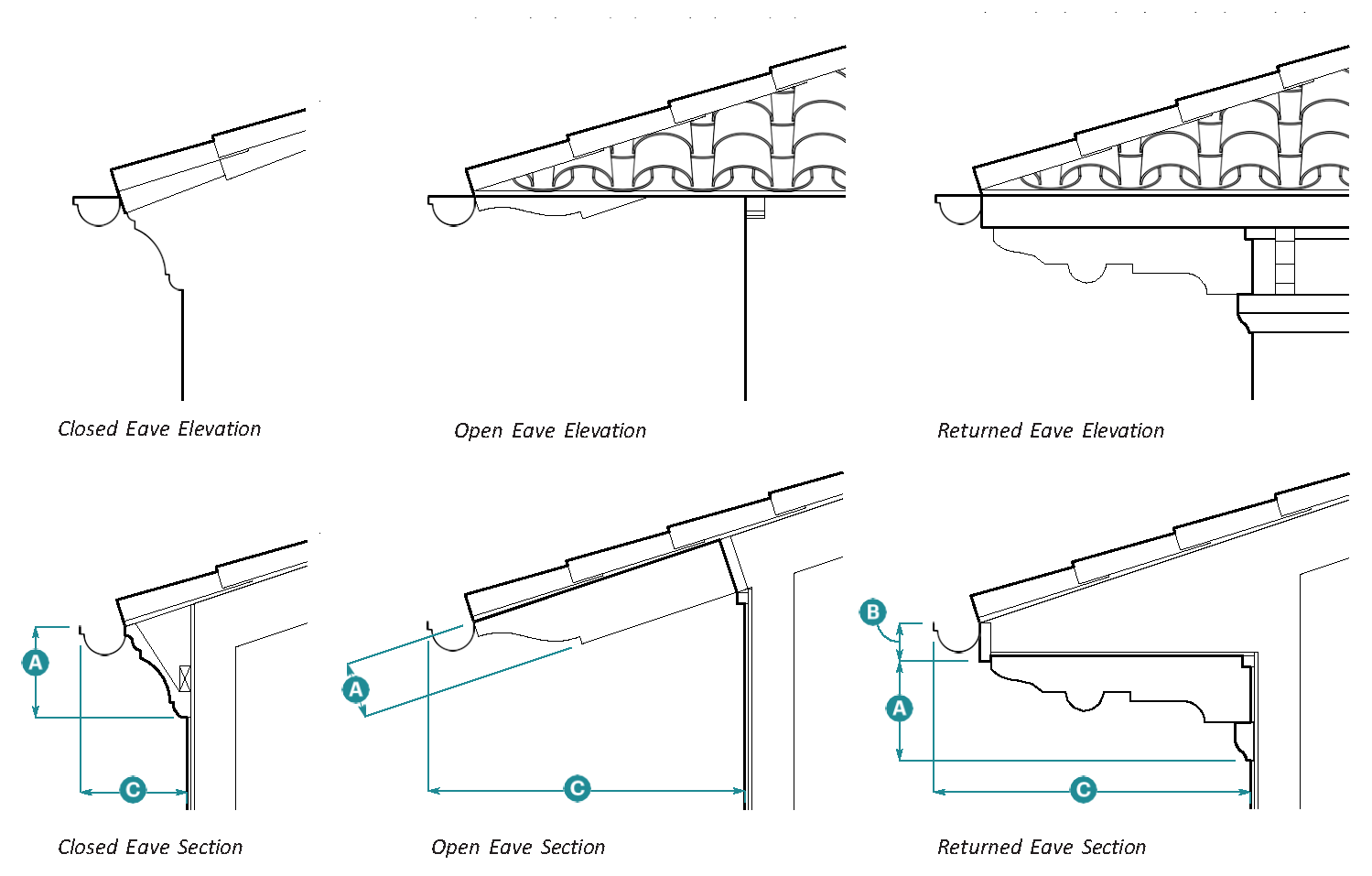 Closed Eave Elevation

Open Eave Elevation

Returned Eave Elevation

A

C

Closed Eave Section

A

C

Open Eave Section

B

A

C

Returned Eave Section