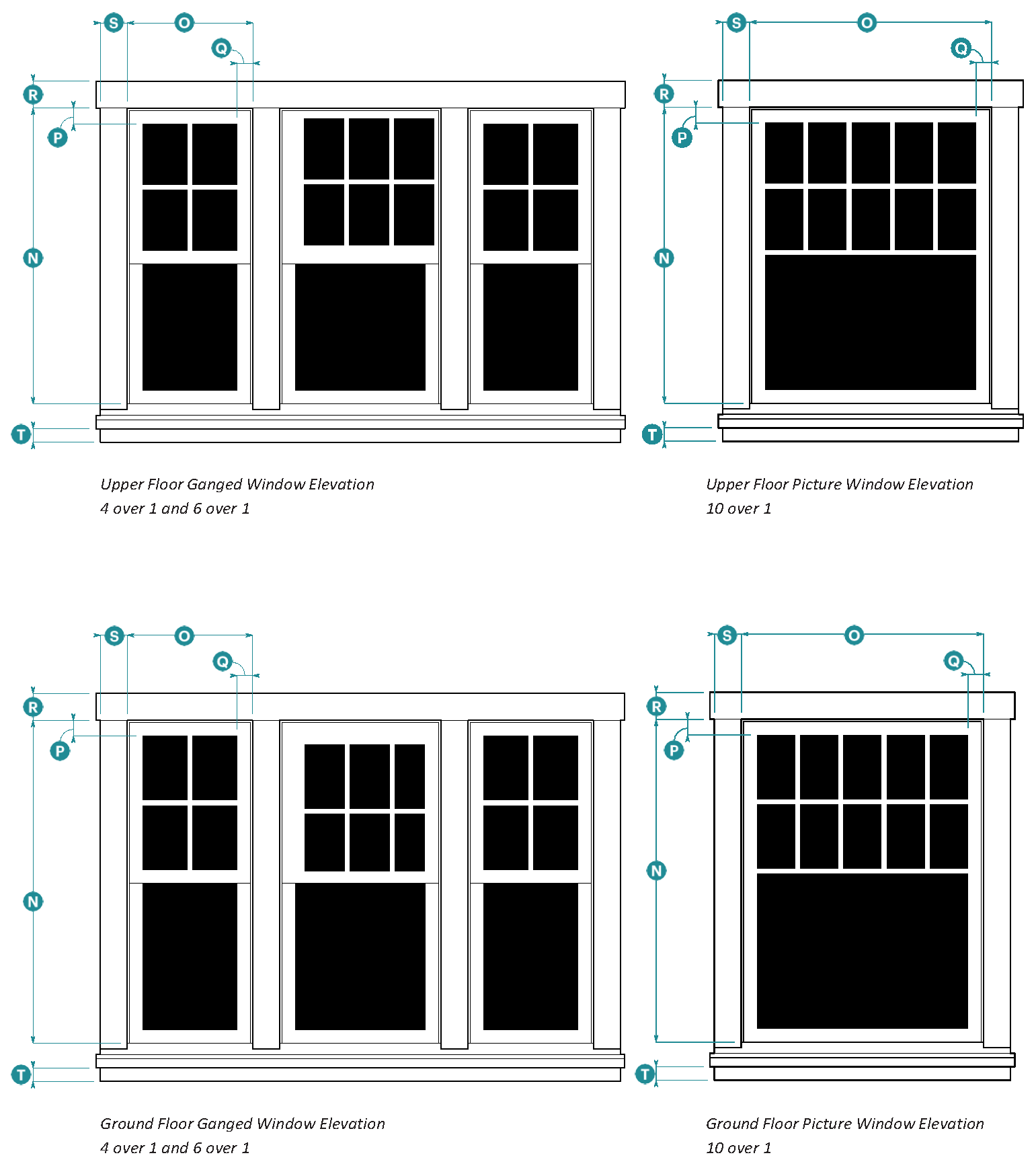 S O Q R P N T

Upper Floor Ganged Window Elevation
4 over 1 and 6 over 1

S O Q R P N T

Upper Floor Picture Window Elevation
10 over 1

S O Q R P N T

Ground Floor Ganged Window Elevation
4 over 1 and 6 over 1

S O Q R P N T

Ground Floor Picture Window Elevation
10 over 1