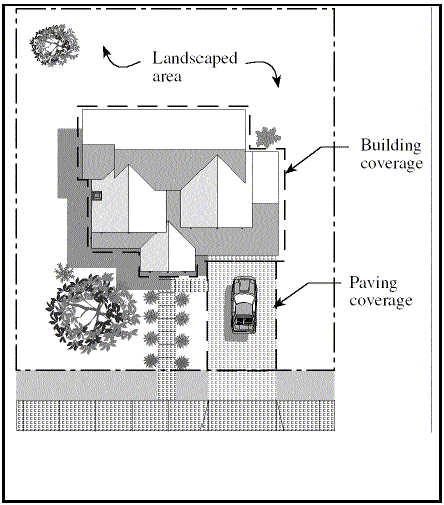 Landscaped area

Building coverage

Paving coverage