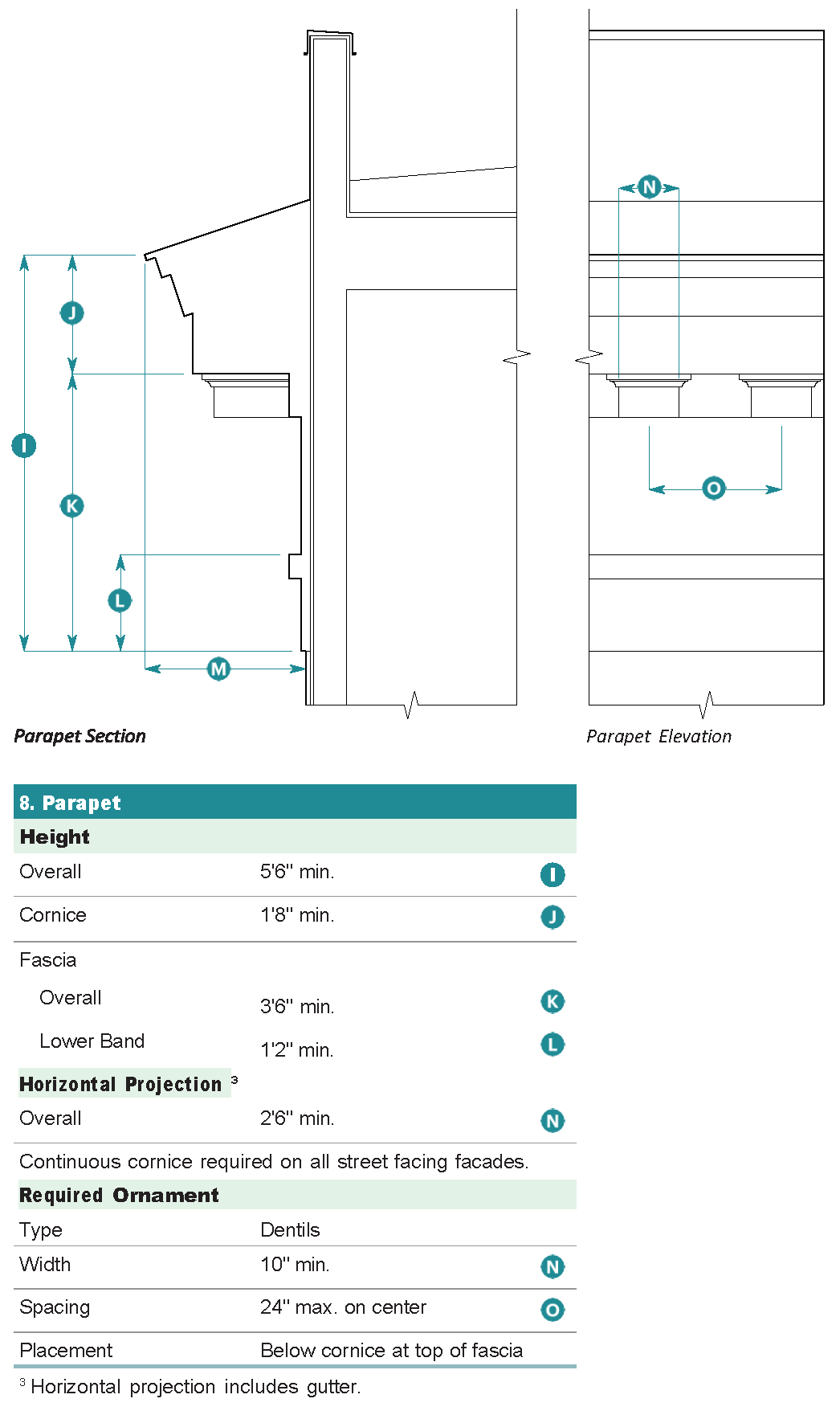 J

I

K

L

M

N

O

Parapet Section

Parapet Elevation

| 8. Parapet | | |
|---|---|---|
| **Height** | | |
| Overall | 5'6" min. | I |
| Cornice | 1'8" min. | J |
| Fascia | | |
| Overall | 3'6" min. | K |
| Lower Band | 1'2" min. | L |
| **Horizontal Projection** $^3$ | | |
| Overall | 2'6" min. | N |
| Continuous cornice required on all street facing facades. | | |
| **Required Ornament** | | |
| Type | Dentils | |
| Width | 10" min. | N |
| Spacing | 24" max. on center | O |
| Placement | Below cornice at top of fascia | |

$^3$ Horizontal projection includes gutter.