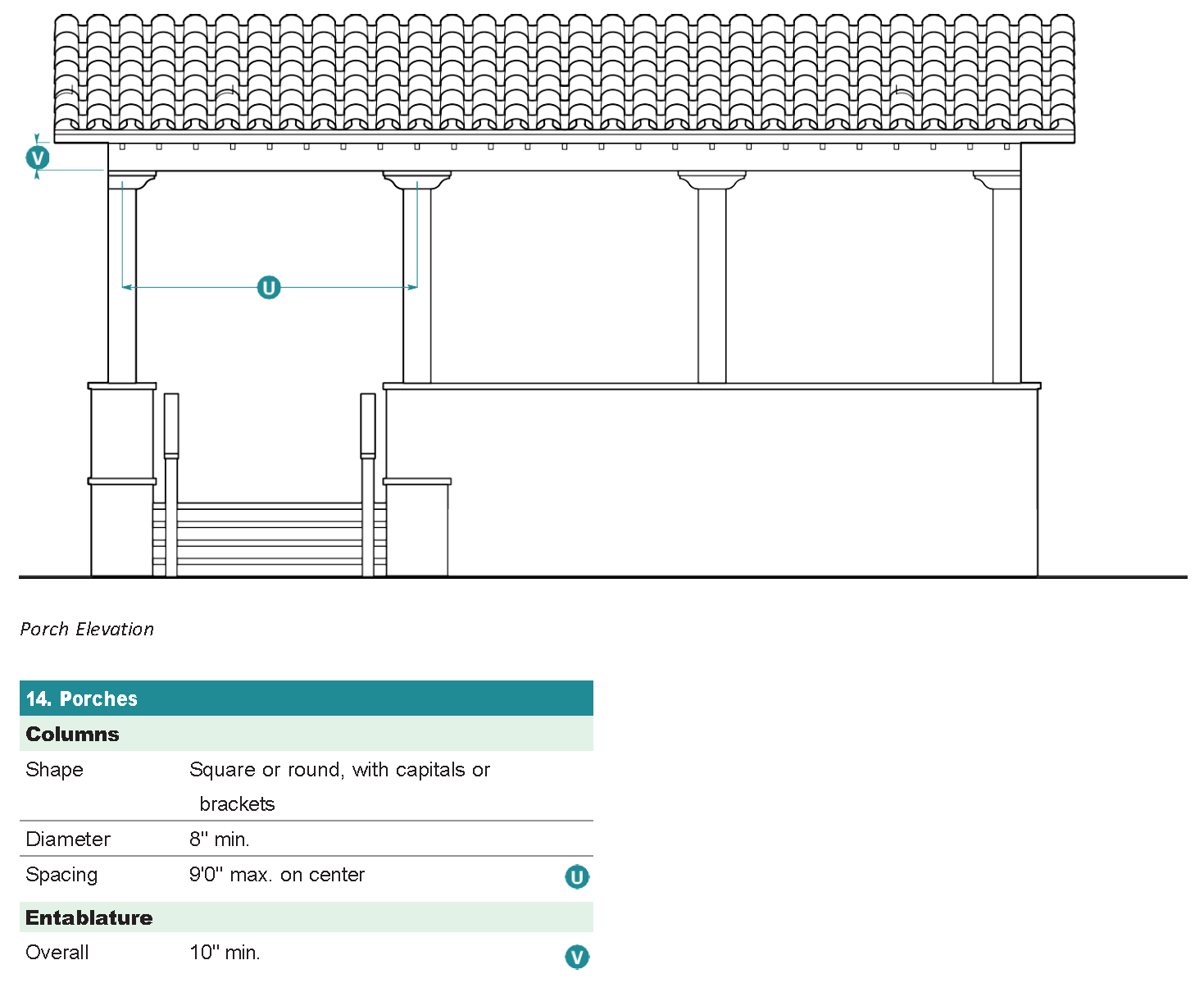 V

U

Porch Elevation

| 14. Porches | | |
|---|---|---|
| **Columns** | | |
| Shape | Square or round, with capitals or brackets | |
| Diameter | 8" min. | |
| Spacing | 9'0" max. on center | U |
| **Entablature** | | |
| Overall | 10" min. | V |