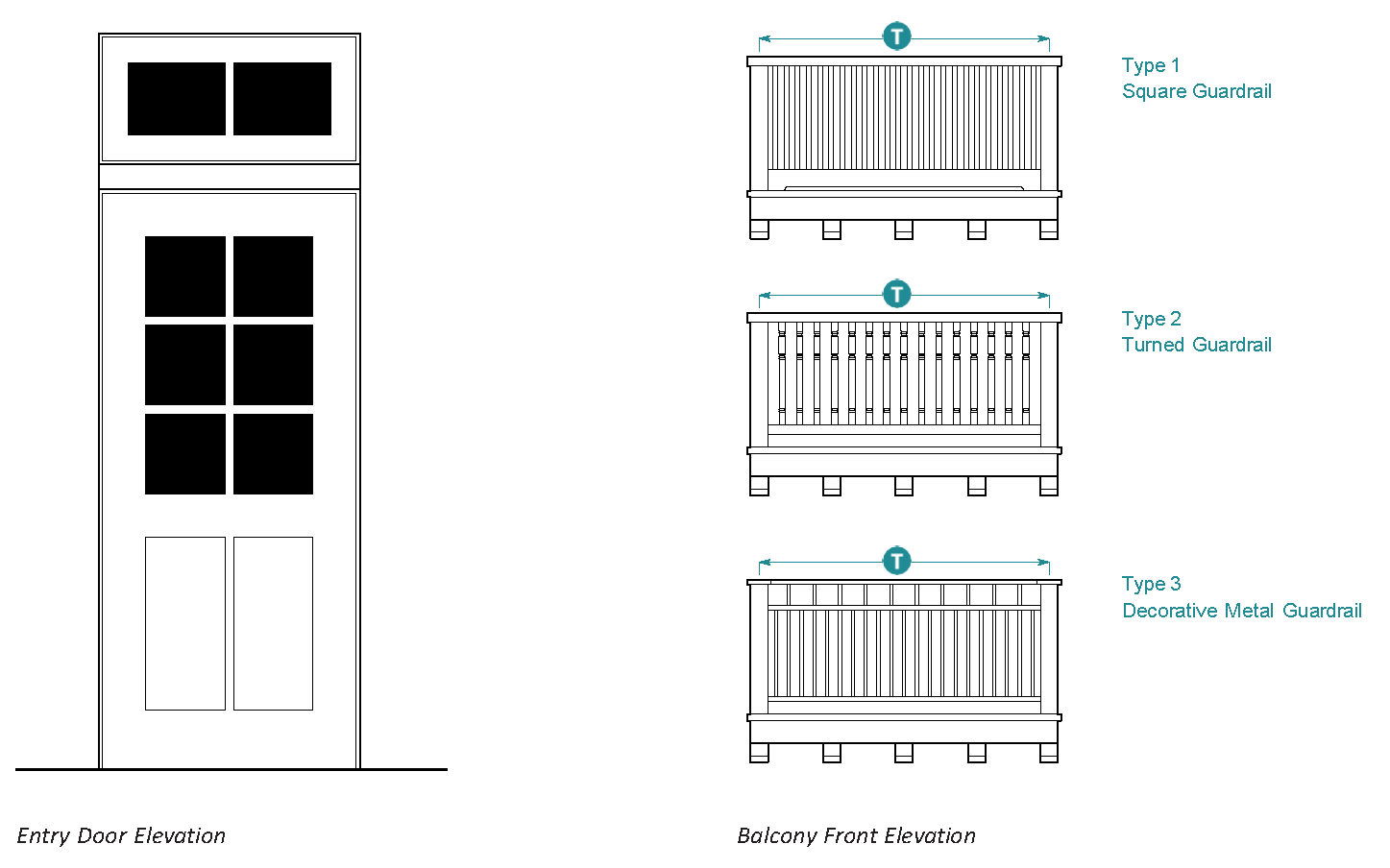 T

Type 1
Square Guardrail

T

Type 2
Turned Guardrail

T

Type 3
Decorative Metal Guardrail

Entry Door Elevation

Balcony Front Elevation