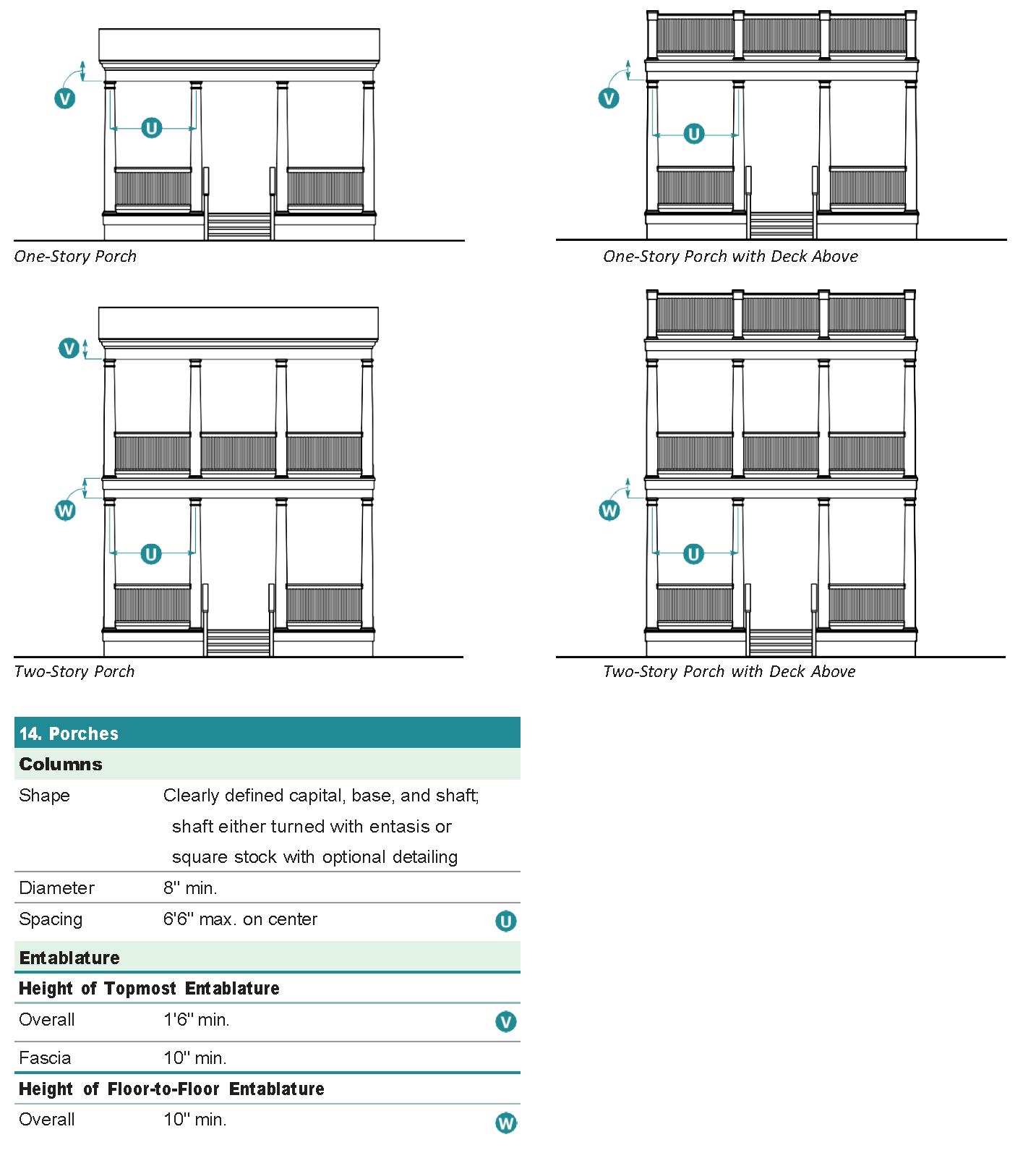 V

U

One-Story Porch

V

U

One-Story Porch with Deck Above

V

W

U

Two-Story Porch

W

U

Two-Story Porch with Deck Above

| 14. Porches | | |
|---|---|---|
| **Columns** | | |
| Shape | Clearly defined capital, base, and shaft; shaft either turned with entasis or square stock with optional detailing | |
| Diameter | 8" min. | |
| Spacing | 6'6" max. on center | U |
| **Entablature** | | |
| **Height of Topmost Entablature** | | |
| Overall | 1'6" min. | V |
| Fascia | 10" min. | |
| **Height of Floor-to-Floor Entablature** | | |
| Overall | 10" min. | W |