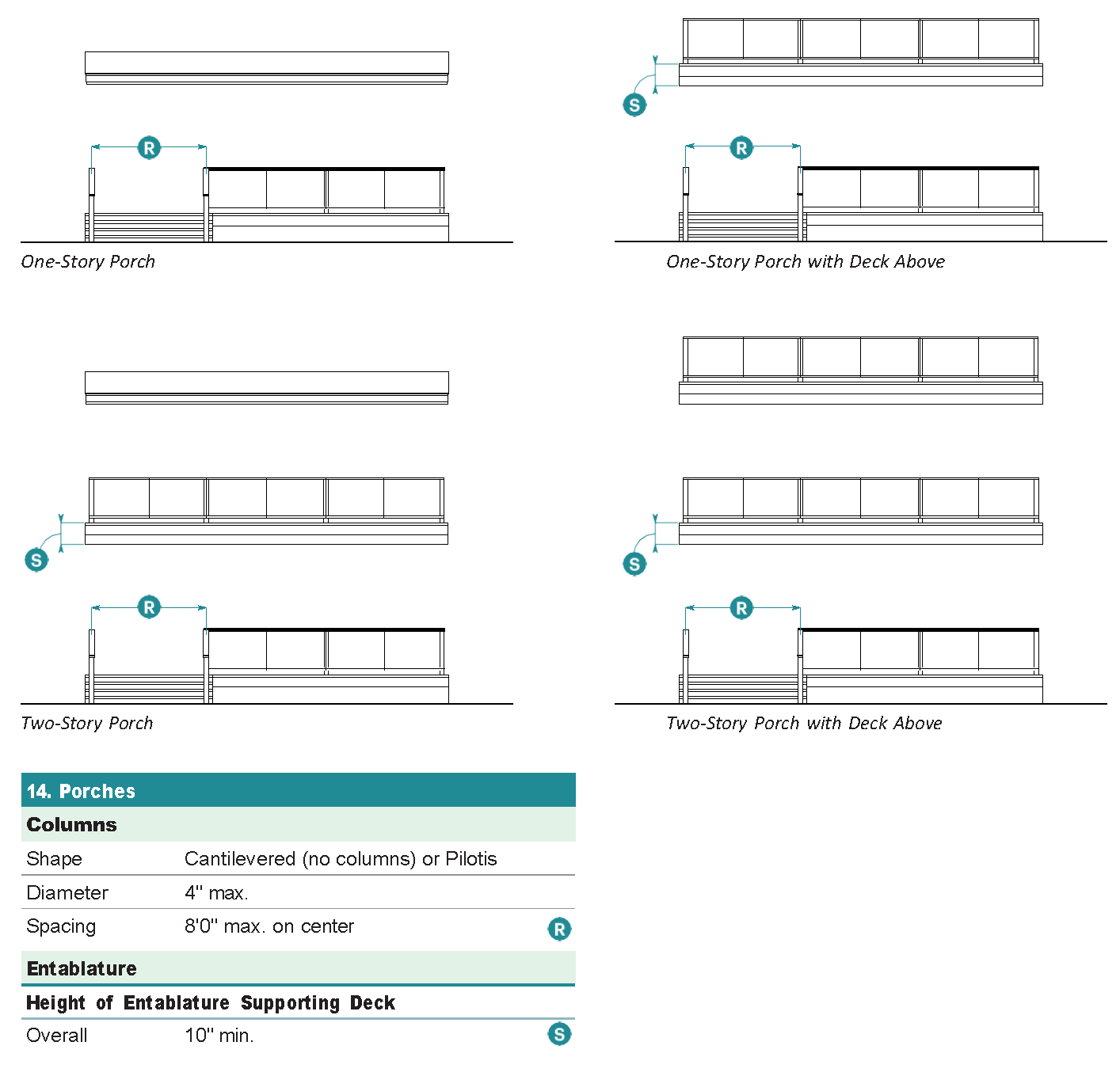 R

One-Story Porch

S

R

One-Story Porch with Deck Above

S

R

Two-Story Porch

S

R

Two-Story Porch with Deck Above

| 14. Porches | | |
|---|---|---|
| **Columns** | | |
| Shape | Cantilevered (no columns) or Pilotis | |
| Diameter | 4" max. | |
| Spacing | 8'0" max. on center | R |
| **Entablature** | | |
| **Height of Entablature Supporting Deck** | | |
| Overall | 10" min. | S |