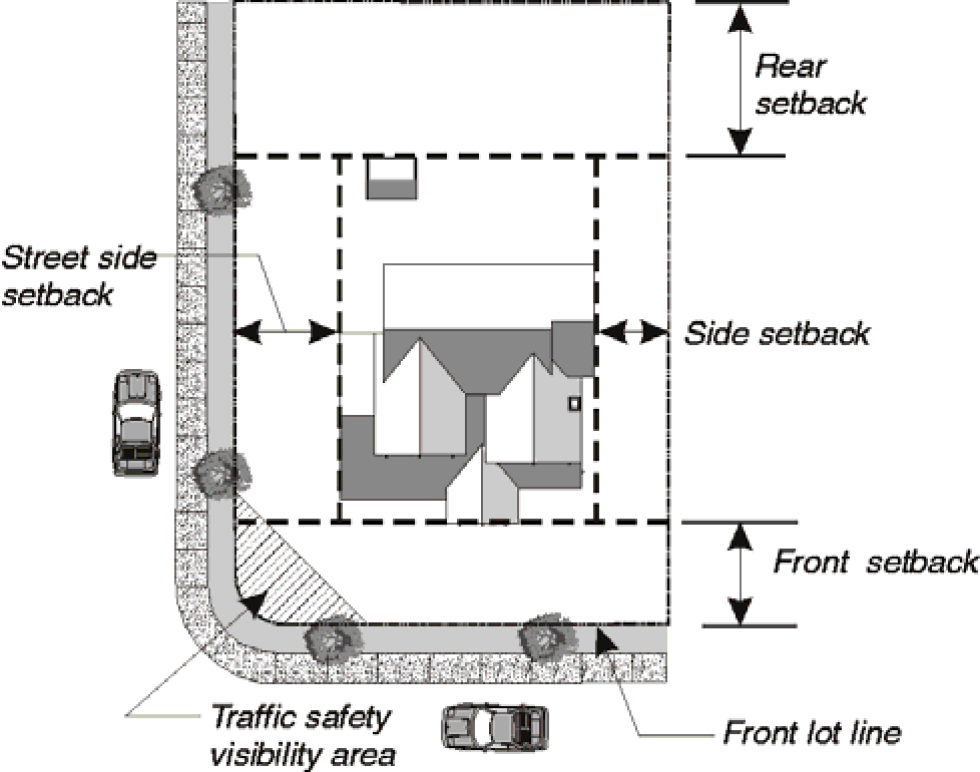 Rear setback

Street side setback

Side setback

Front setback

Traffic safety visibility area

Front lot line