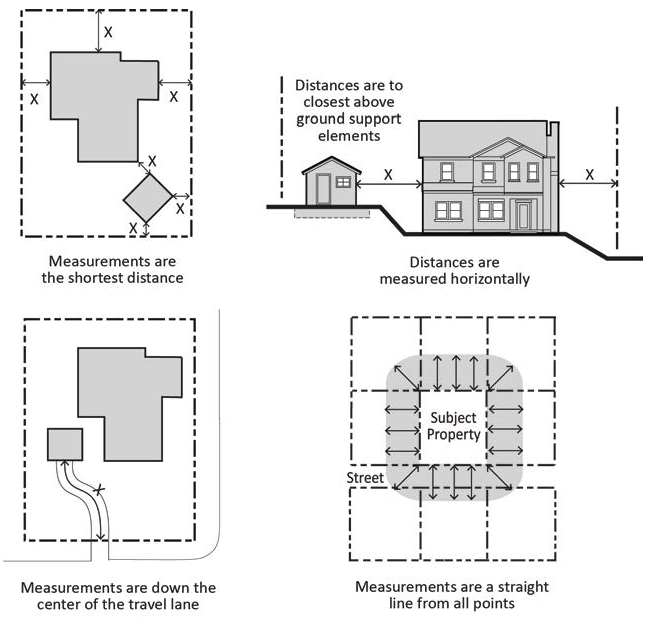 X

X

X

X

X

X

Measurements are the shortest distance

Distances are to closest above ground support elements

X

X

Distances are measured horizontally

X

Measurements are down the center of the travel lane

Subject Property

Street

Measurements are a straight line from all points