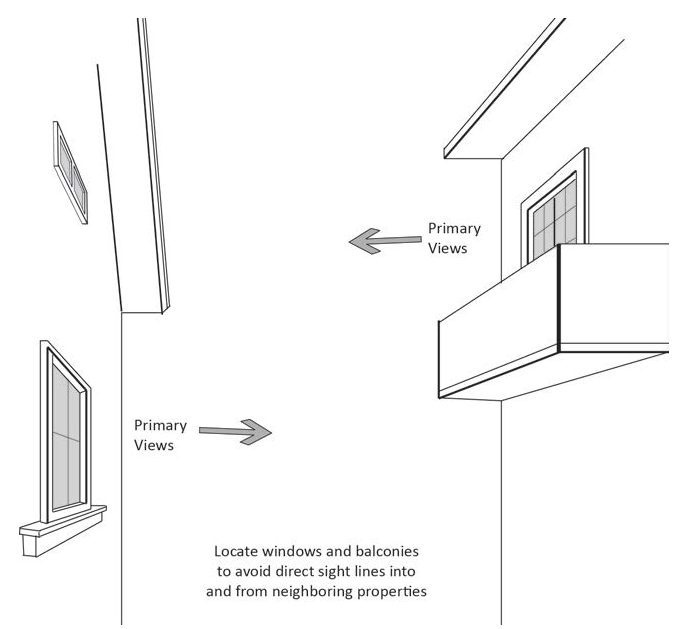 Primary Views

Primary Views

Locate windows and balconies to avoid direct sight lines into and from neighboring properties