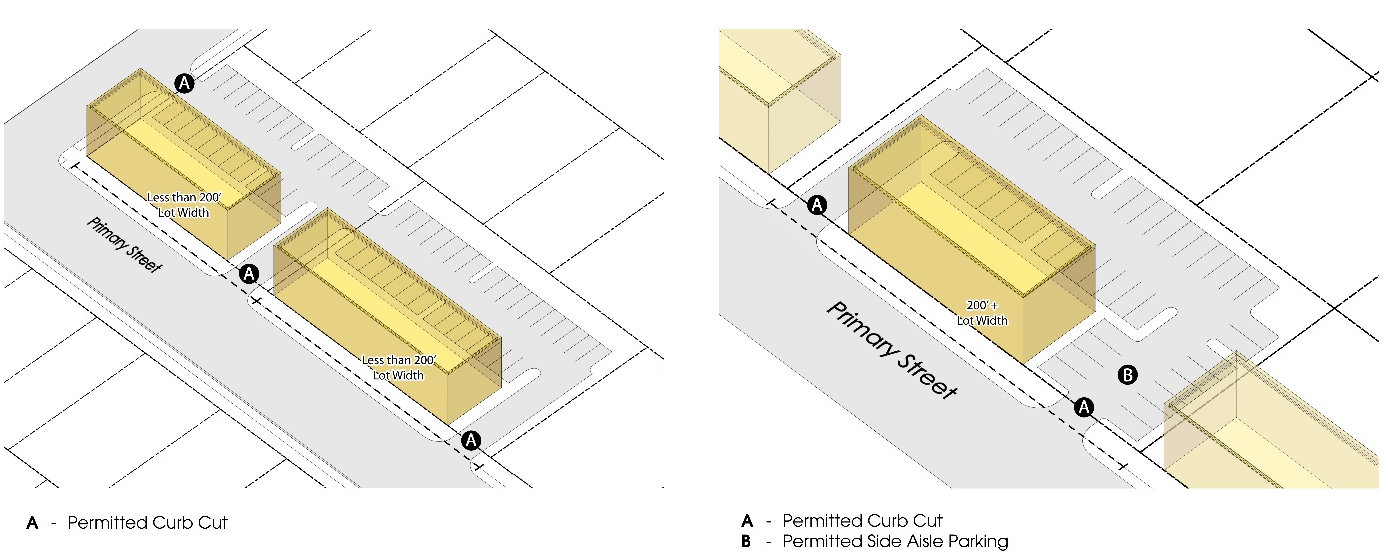 A

Less than 200' Lot Width

Primary Street

A

Less than 200' Lot Width

A

A - Permitted Curb Cut

A

200' + Lot Width

Primary Street

B

A

A - Permitted Curb Cut
B - Permitted Side Aisle Parking