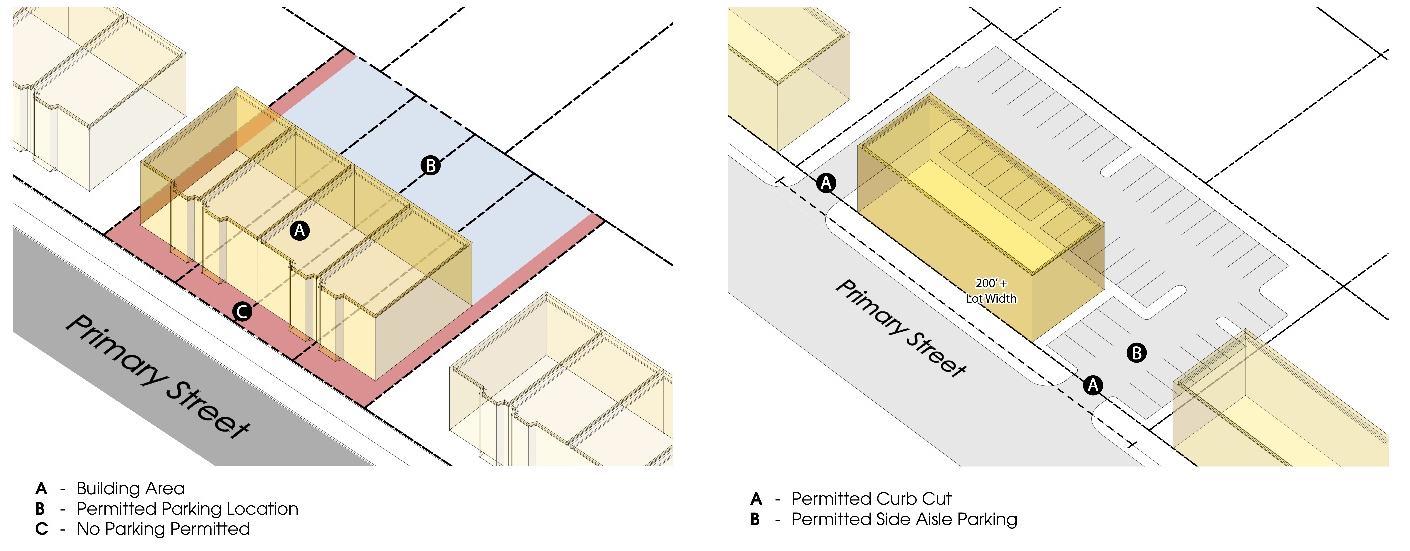 B

A

C

Primary Street

A - Building Area
B - Permitted Parking Location
C - No Parking Permitted

A

200' +
Lot Width

Primary Street

B

A

A - Permitted Curb Cut
B - Permitted Side Aisle Parking