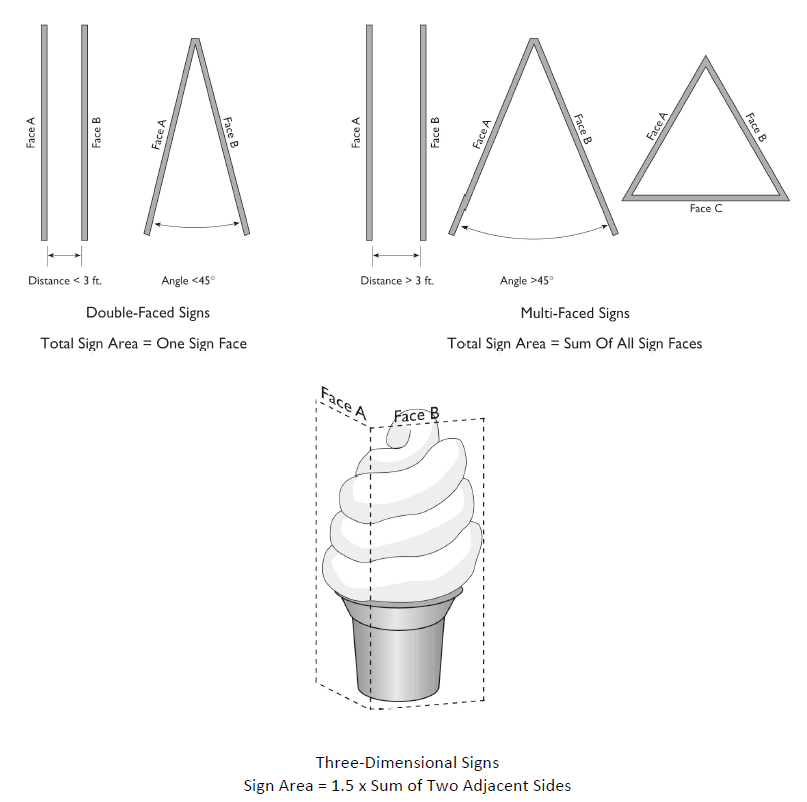 Face A

Face B

Face A

Face B

Distance < 3 ft.

Angle <45°

Double-Faced Signs

Total Sign Area = One Sign Face

Face A

Face B

Face A

Face B

Face A

Face B

Face C

Distance > 3 ft.

Angle >45°

Multi-Faced Signs

Total Sign Area = Sum Of All Sign Faces

Face A

Face B

Three-Dimensional Signs
Sign Area = 1.5 x Sum of Two Adjacent Sides