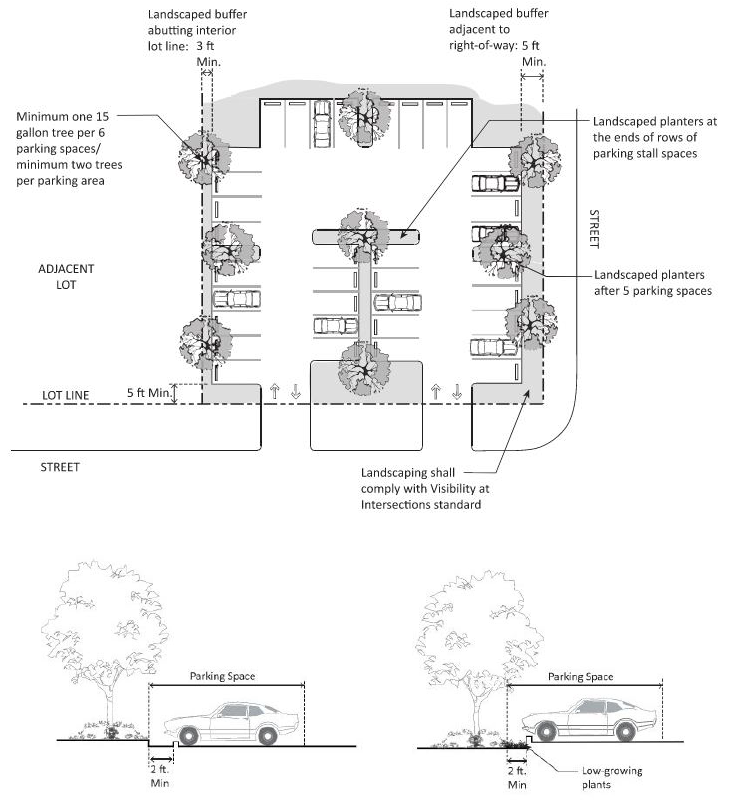 Landscaped buffer abutting interior lot line: 3 ft Min.

Landscaped buffer adjacent to right-of-way: 5 ft Min.

Minimum one 15 gallon tree per 6 parking spaces/ minimum two trees per parking area

Landscaped planters at the ends of rows of parking stall spaces

STREET

ADJACENT LOT

Landscaped planters after 5 parking spaces

LOT LINE

5 ft Min.

STREET

Landscaping shall comply with Visibility at Intersections standard

Parking Space

2 ft. Min

Parking Space

2 ft. Min

Low-growing plants