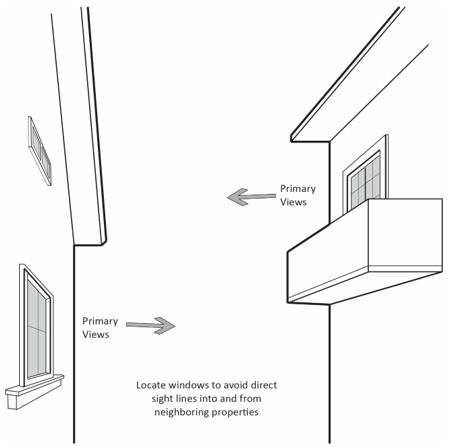 Primary Views

Primary Views

Locate windows to avoid direct sight lines into and from neighboring properties