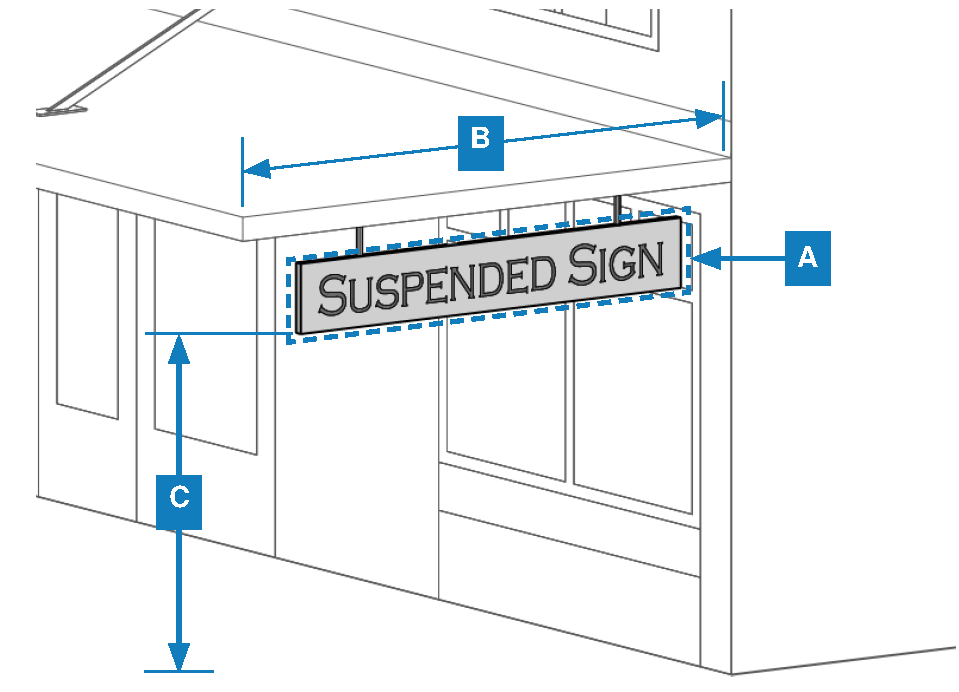 B
SUSPENDED SIGN
A
C