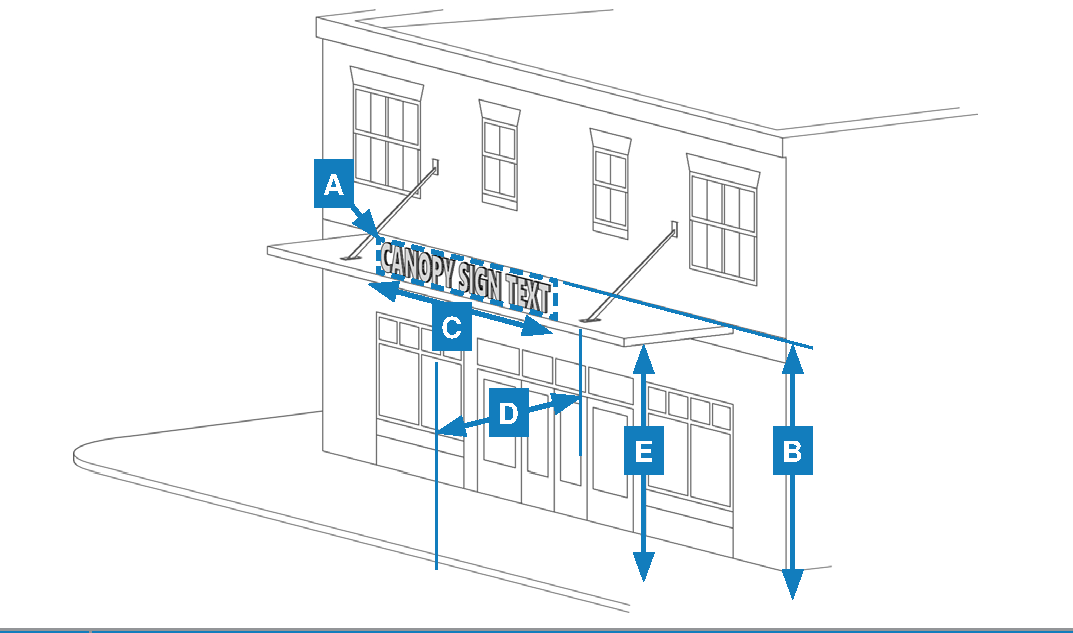 A

CANOPY SIGN TEXT

C

D

E

B