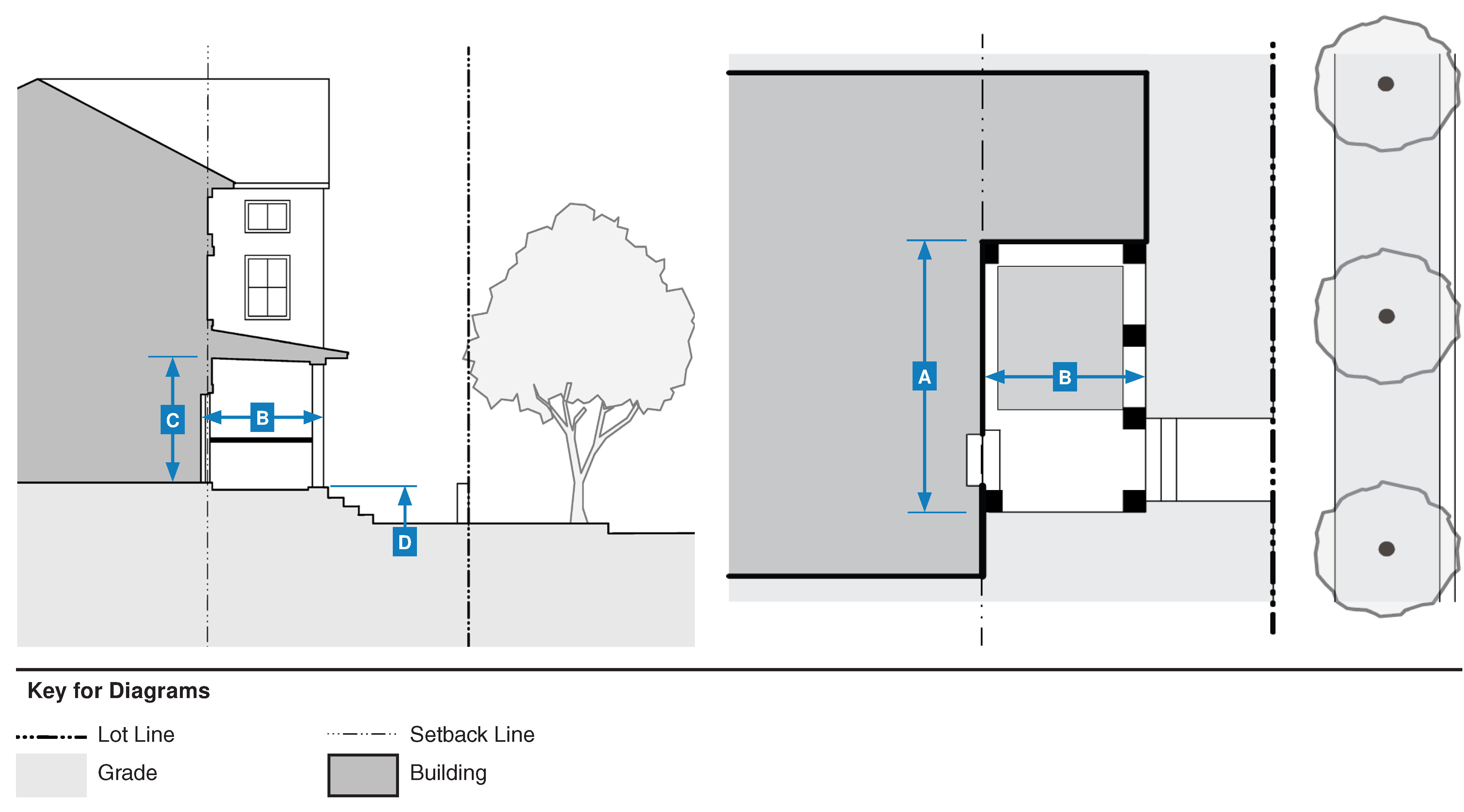 C

B

D

A

B

Key for Diagrams

Lot Line

Setback Line

Grade

Building