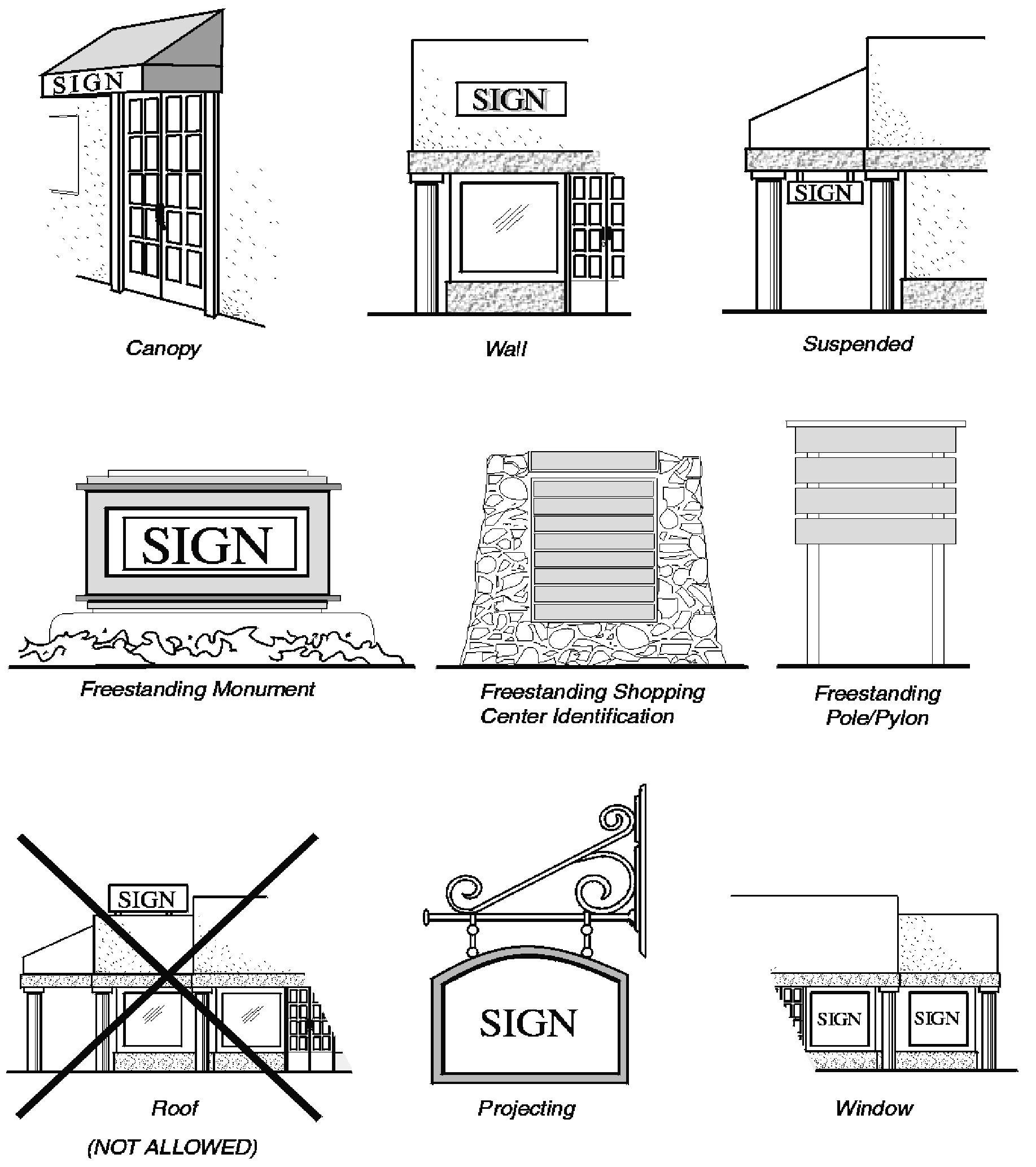 SIGN

Canopy

SIGN

Wall

SIGN

Suspended

SIGN

Freestanding Monument

Freestanding Shopping Center Identification

Freestanding Pole/Pylon

SIGN

Roof

(NOT ALLOWED)

SIGN

Projecting

SIGN SIGN

Window