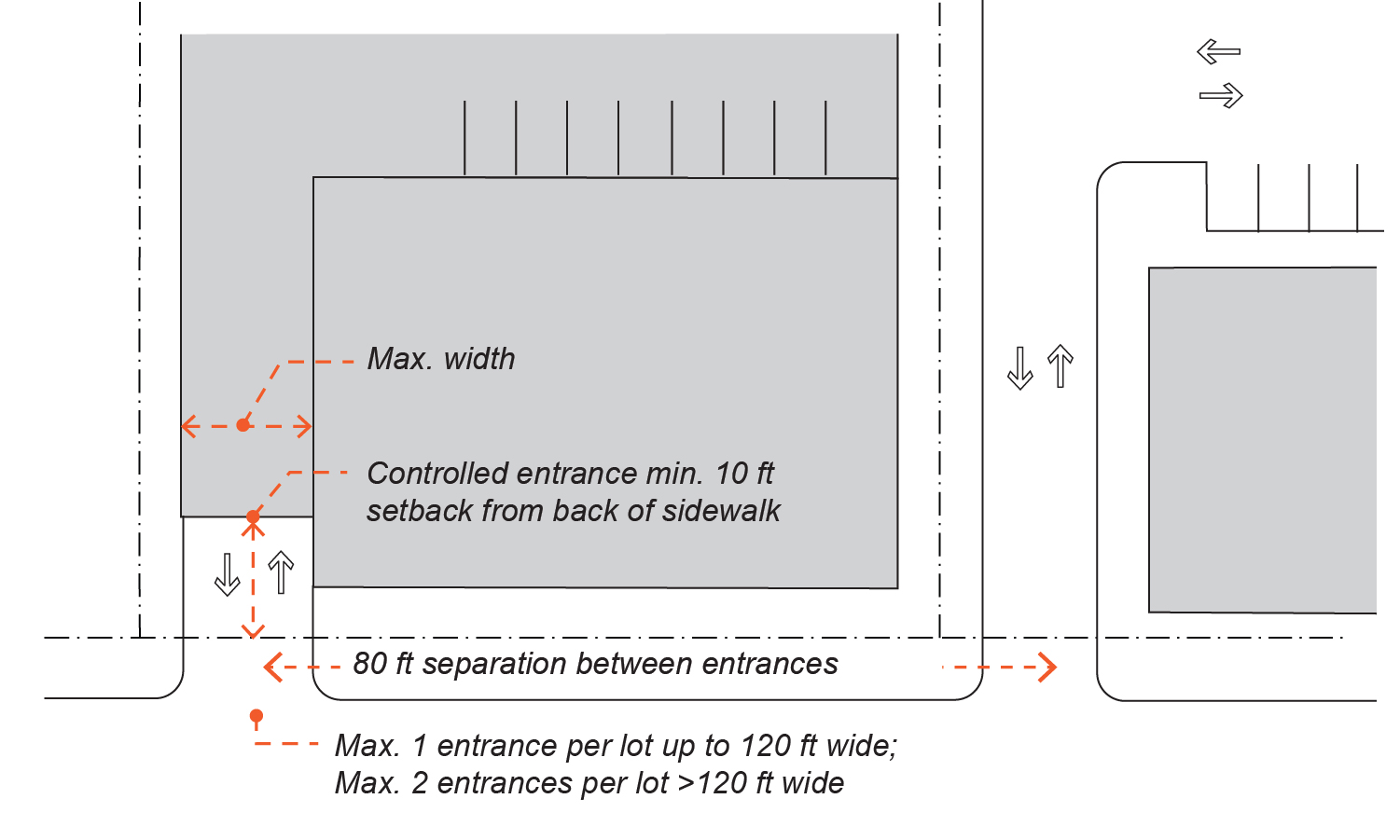 Max. width

Controlled entrance min. 10 ft setback from back of sidewalk

80 ft separation between entrances

Max. 1 entrance per lot up to 120 ft wide;
Max. 2 entrances per lot >120 ft wide