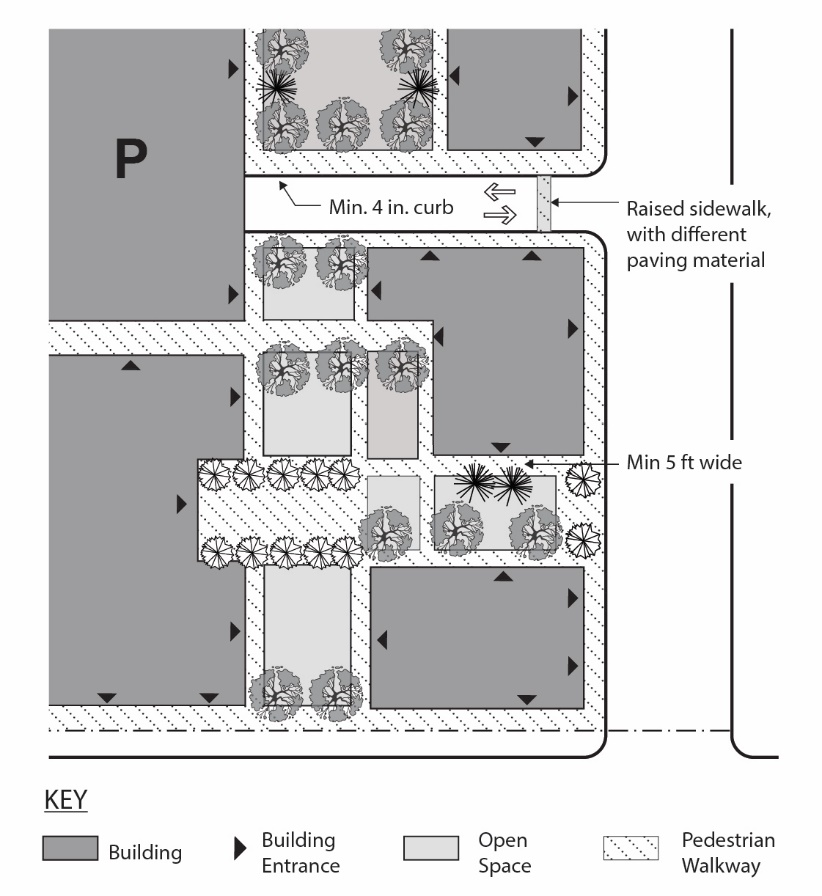 P

Min. 4 in. curb

Raised sidewalk, with different paving material

Min 5 ft wide

KEY

Building

Building Entrance

Open Space

Pedestrian Walkway